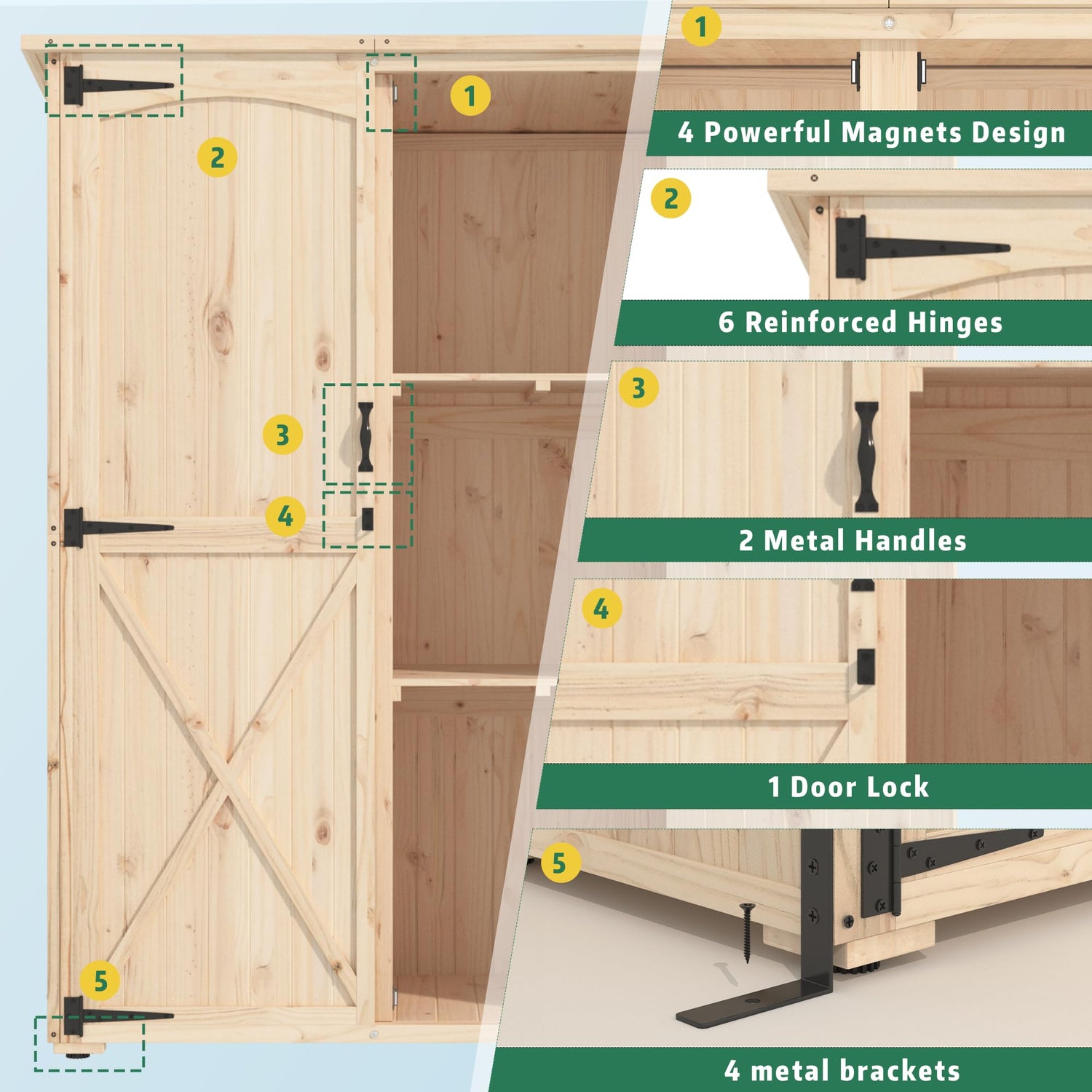 1
2
3
4
5

1
4 Powerful Magnets Design

2
6 Reinforced Hinges

3
2 Metal Handles

4
1 Door Lock

5
4 metal brackets