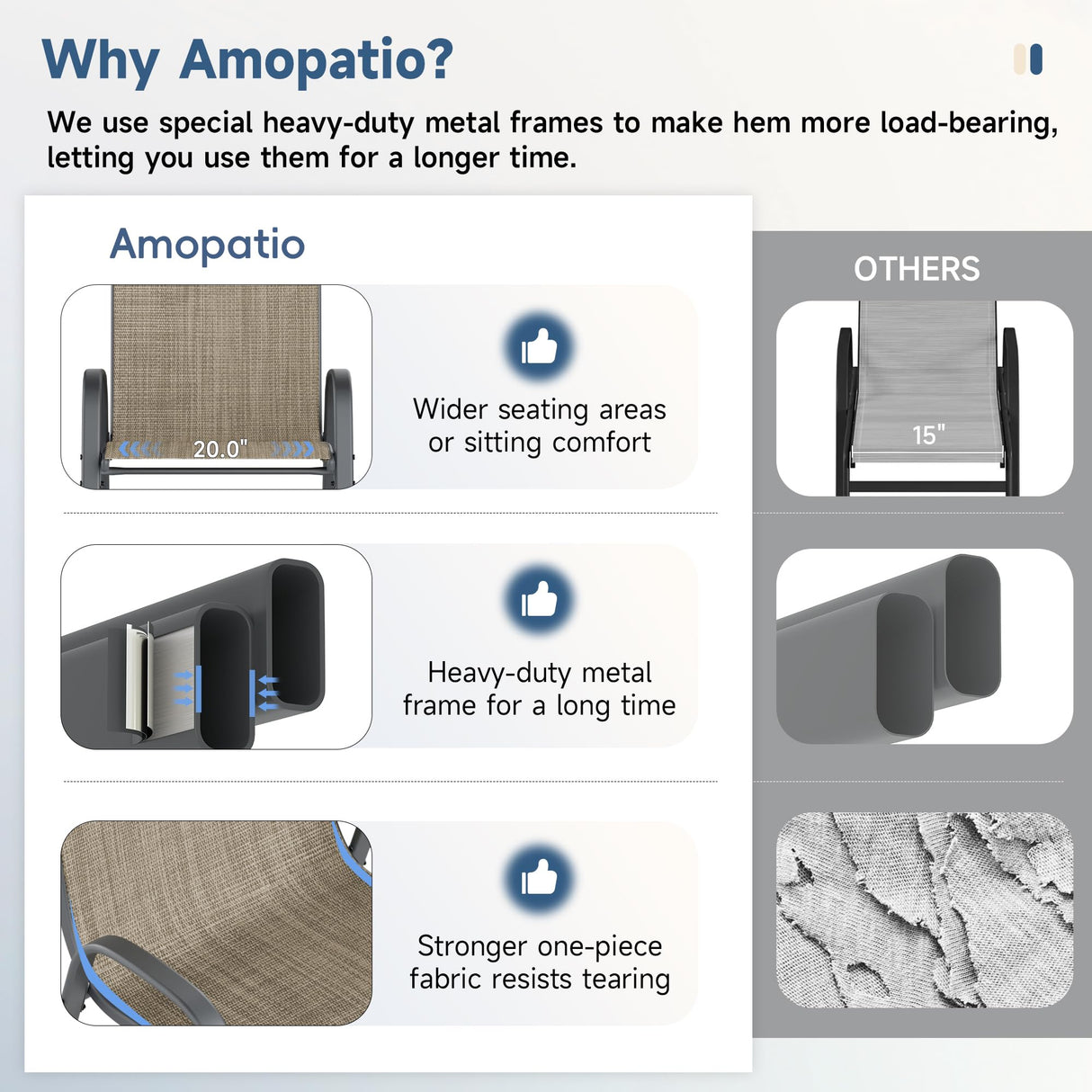 Why Amopatio?

We use special heavy-duty metal frames to make hem more load-bearing, letting you use them for a longer time.

Amopatio

20.0"

Wider seating areas or sitting comfort

Heavy-duty metal frame for a long time

Stronger one-piece fabric resists tearing

OTHERS

15"