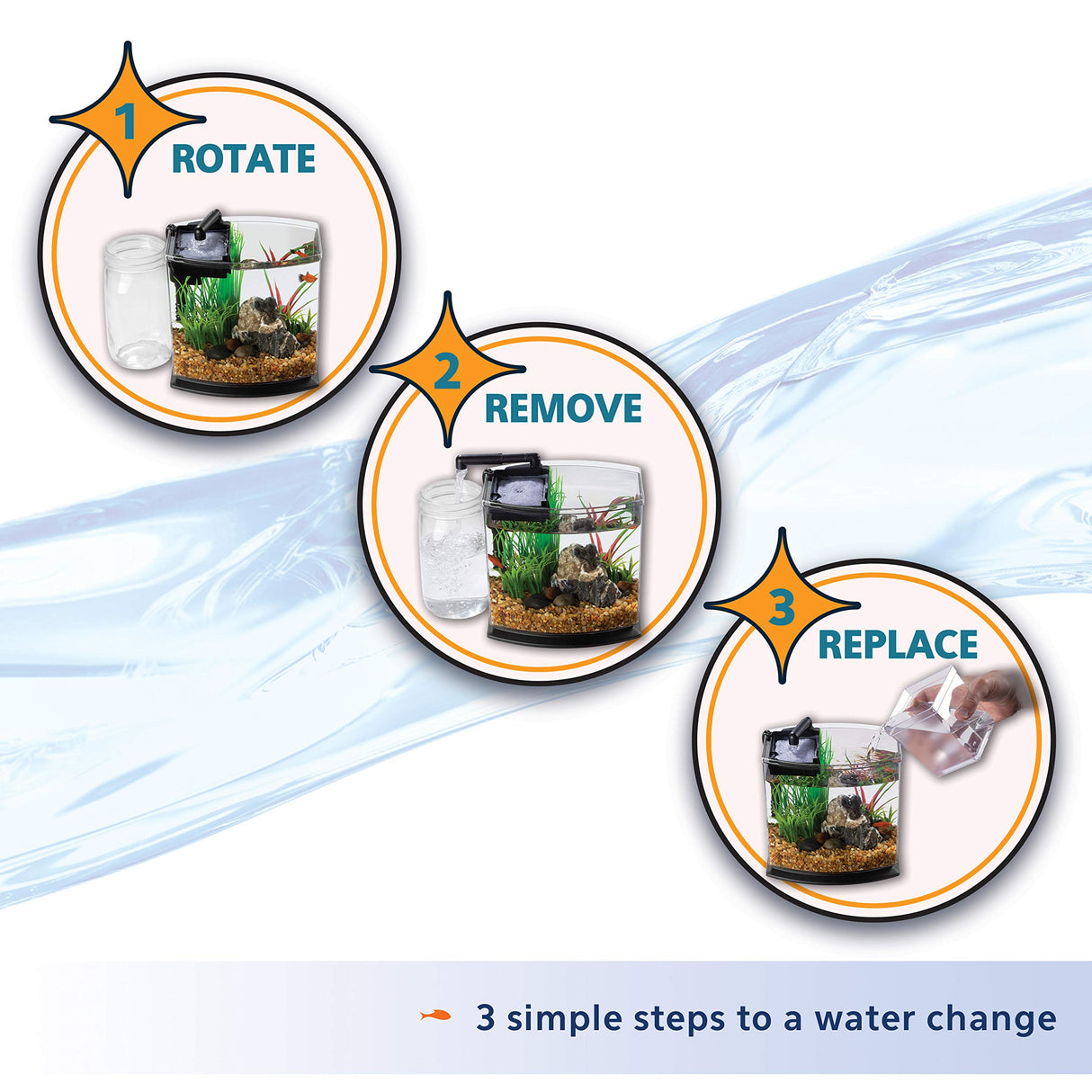 1 ROTATE

2 REMOVE

3 REPLACE

3 simple steps to a water change