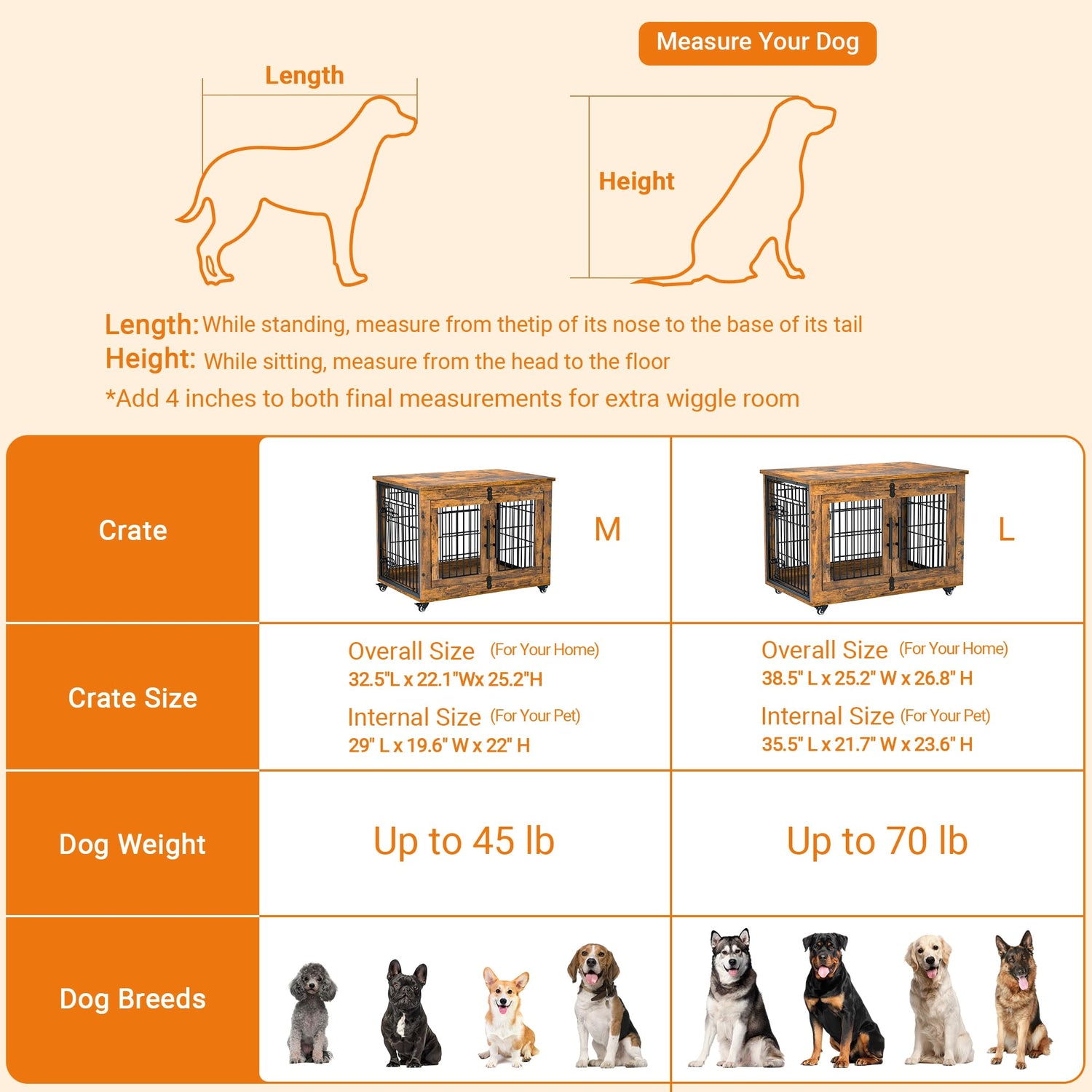 Measure Your Dog

Length

Height

Length: While standing, measure from thetip of its nose to the base of its tail
Height: While sitting, measure from the head to the floor
*Add 4 inches to both final measurements for extra wiggle room

| Crate | M | L |
|---|---|---|
| Crate Size | Overall Size (For Your Home) 32.5"L x 22.1"Wx 25.2"H Internal Size (For Your Pet) 29" L x 19.6" W x 22" H | Overall Size (For Your Home) 38.5" L x 25.2" W x 26.8" H Internal Size (For Your Pet) 35.5" L x 21.7" W x 23.6" H |
| Dog Weight | Up to 45 lb | Up to 70 lb |
| Dog Breeds | | |