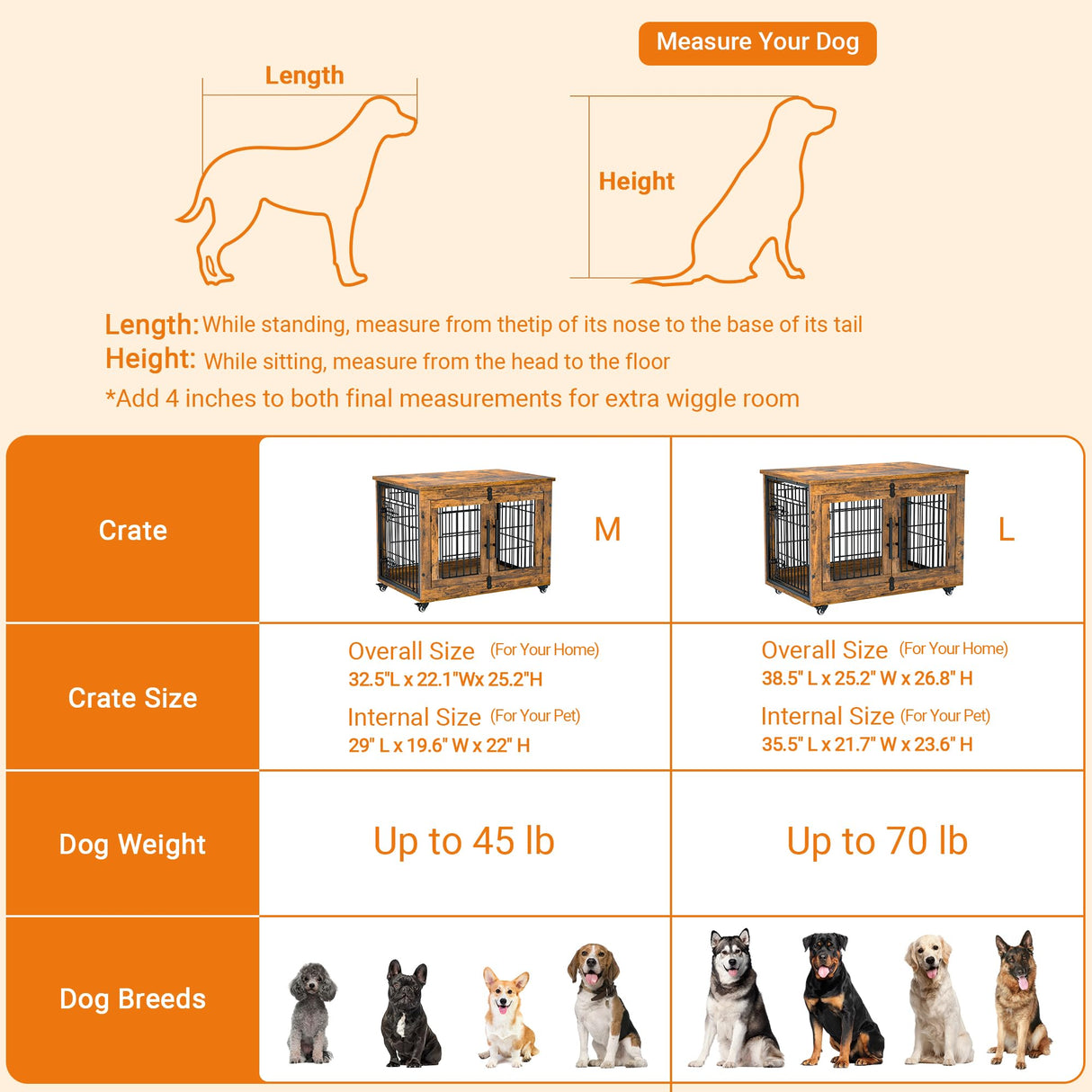 Measure Your Dog

Length

Height

Length: While standing, measure from thetip of its nose to the base of its tail
Height: While sitting, measure from the head to the floor
*Add 4 inches to both final measurements for extra wiggle room

| Crate | M | L |
|---|---|---|
| Crate Size | Overall Size (For Your Home) 32.5"L x 22.1"Wx 25.2"H Internal Size (For Your Pet) 29" L x 19.6" W x 22" H | Overall Size (For Your Home) 38.5" L x 25.2" W x 26.8" H Internal Size (For Your Pet) 35.5" L x 21.7" W x 23.6" H |
| Dog Weight | Up to 45 lb | Up to 70 lb |
| Dog Breeds | | |