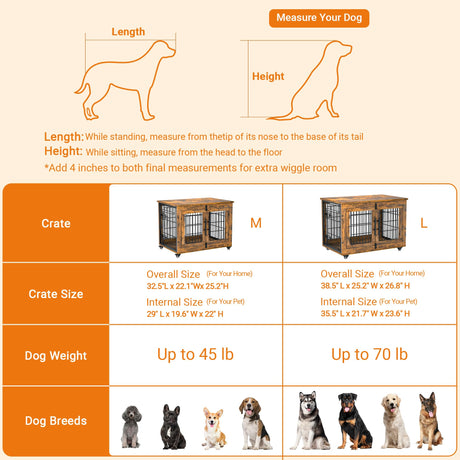 Measure Your Dog

Length

Height

Length: While standing, measure from thetip of its nose to the base of its tail
Height: While sitting, measure from the head to the floor
*Add 4 inches to both final measurements for extra wiggle room

| Crate | M | L |
|---|---|---|
| Crate Size | Overall Size (For Your Home) 32.5"L x 22.1"Wx 25.2"H Internal Size (For Your Pet) 29" L x 19.6" W x 22" H | Overall Size (For Your Home) 38.5" L x 25.2" W x 26.8" H Internal Size (For Your Pet) 35.5" L x 21.7" W x 23.6" H |
| Dog Weight | Up to 45 lb | Up to 70 lb |
| Dog Breeds | | |