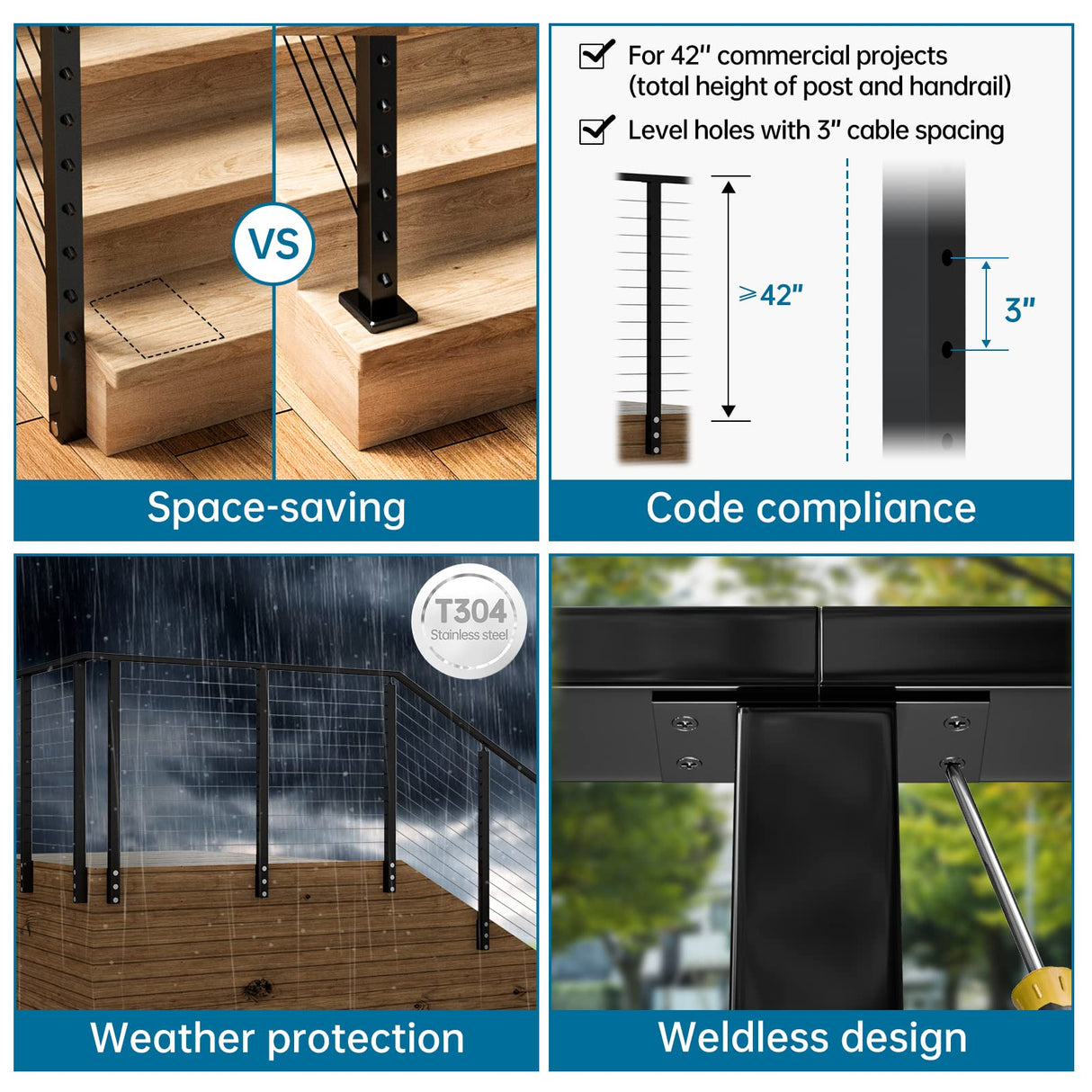 VS

Space-saving

For 42" commercial projects (total height of post and handrail)

Level holes with 3" cable spacing

⩾42"

3"

Code compliance

T304
Stainless steel

Weather protection

Weldless design