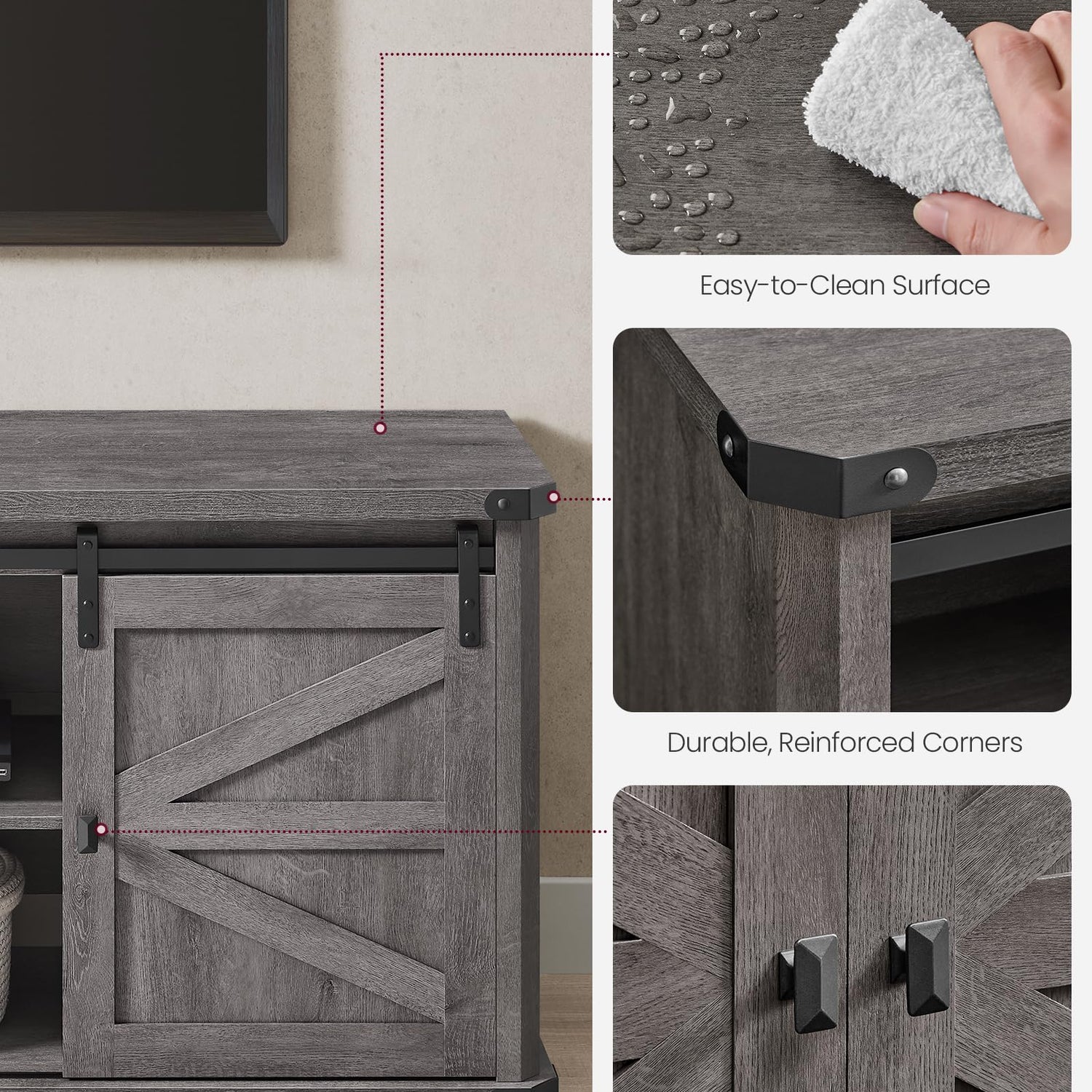 Easy-to-Clean Surface

Durable, Reinforced Corners