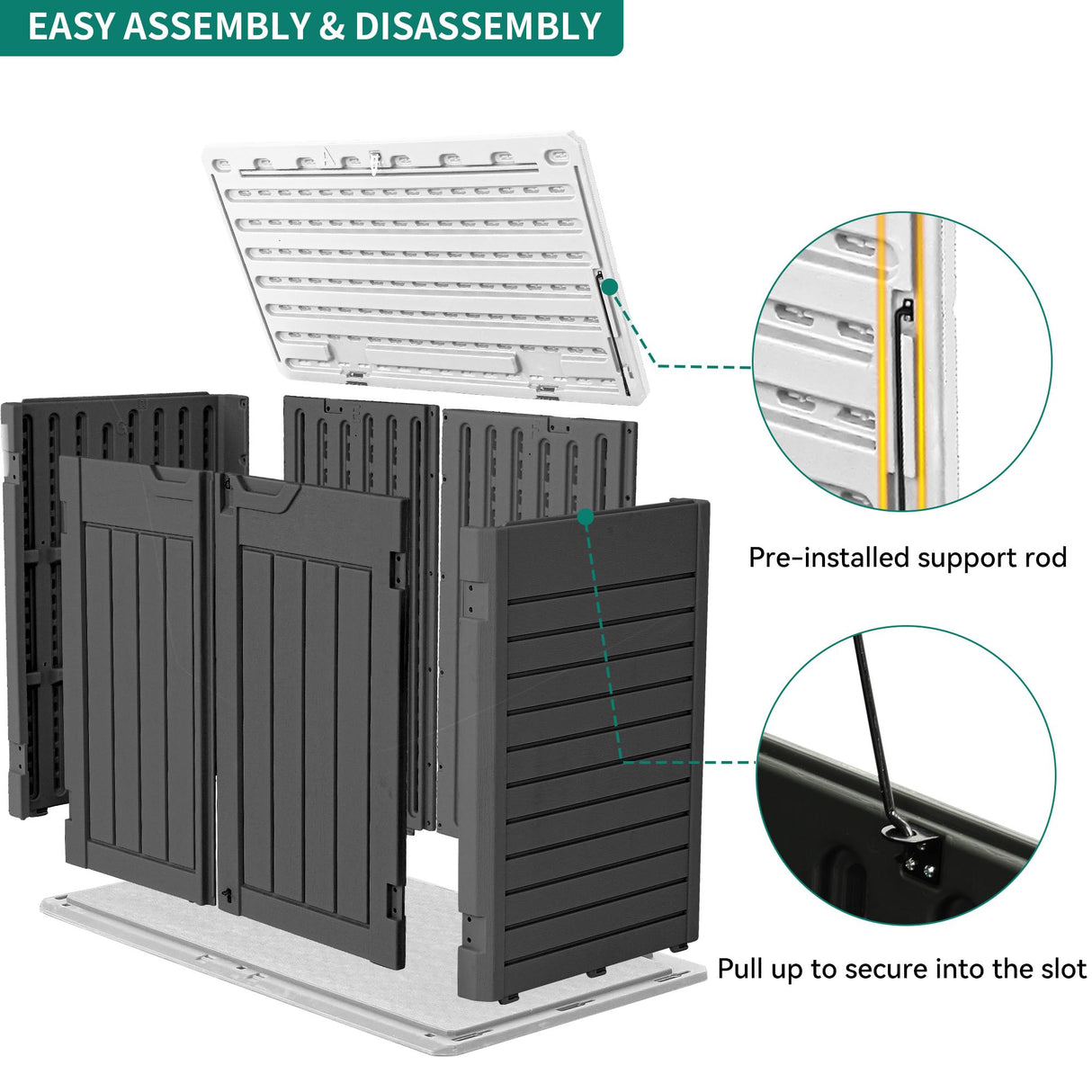 EASY ASSEMBLY & DISASSEMBLY

Pre-installed support rod

Pull up to secure into the slot