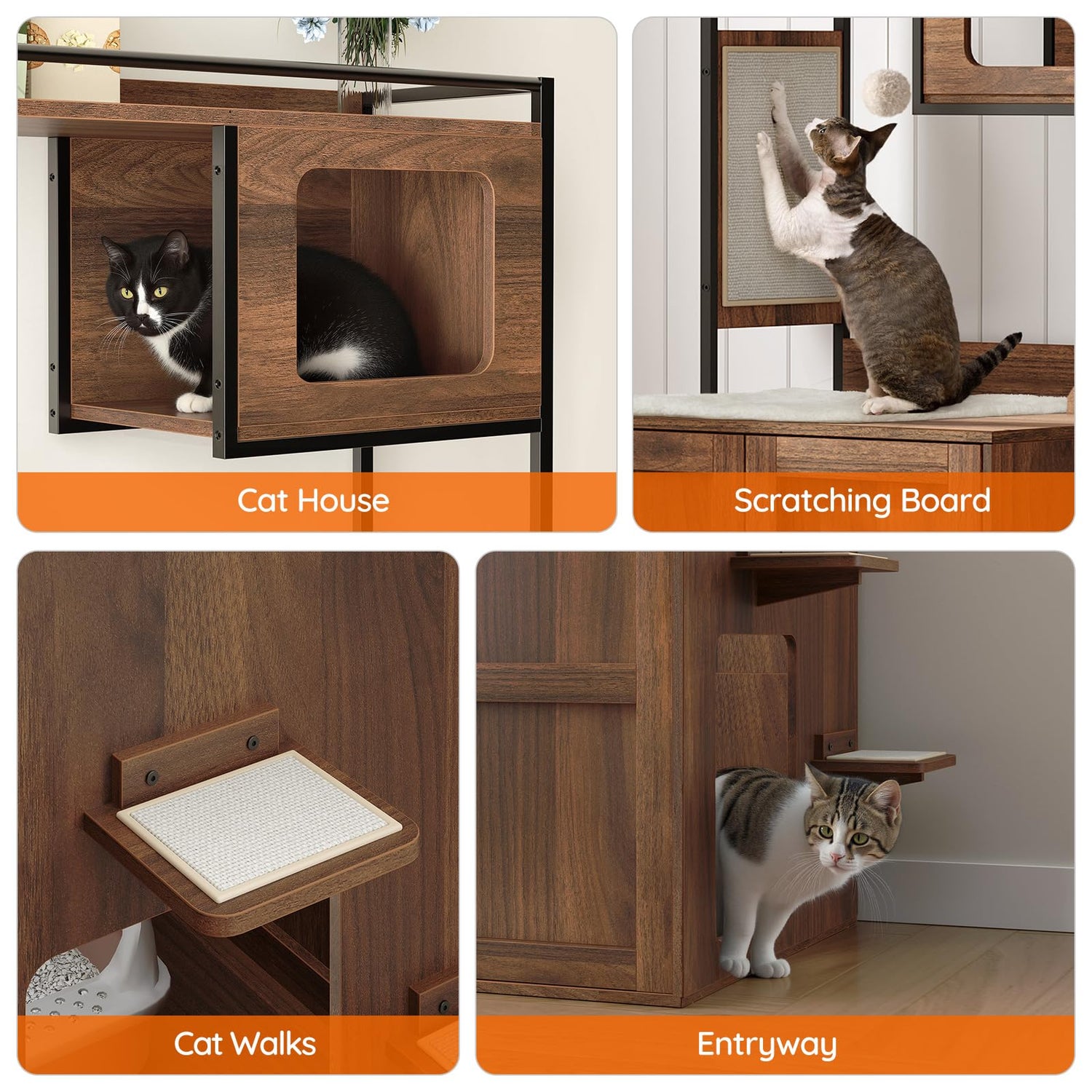 Cat House

Scratching Board

Cat Walks

Entryway