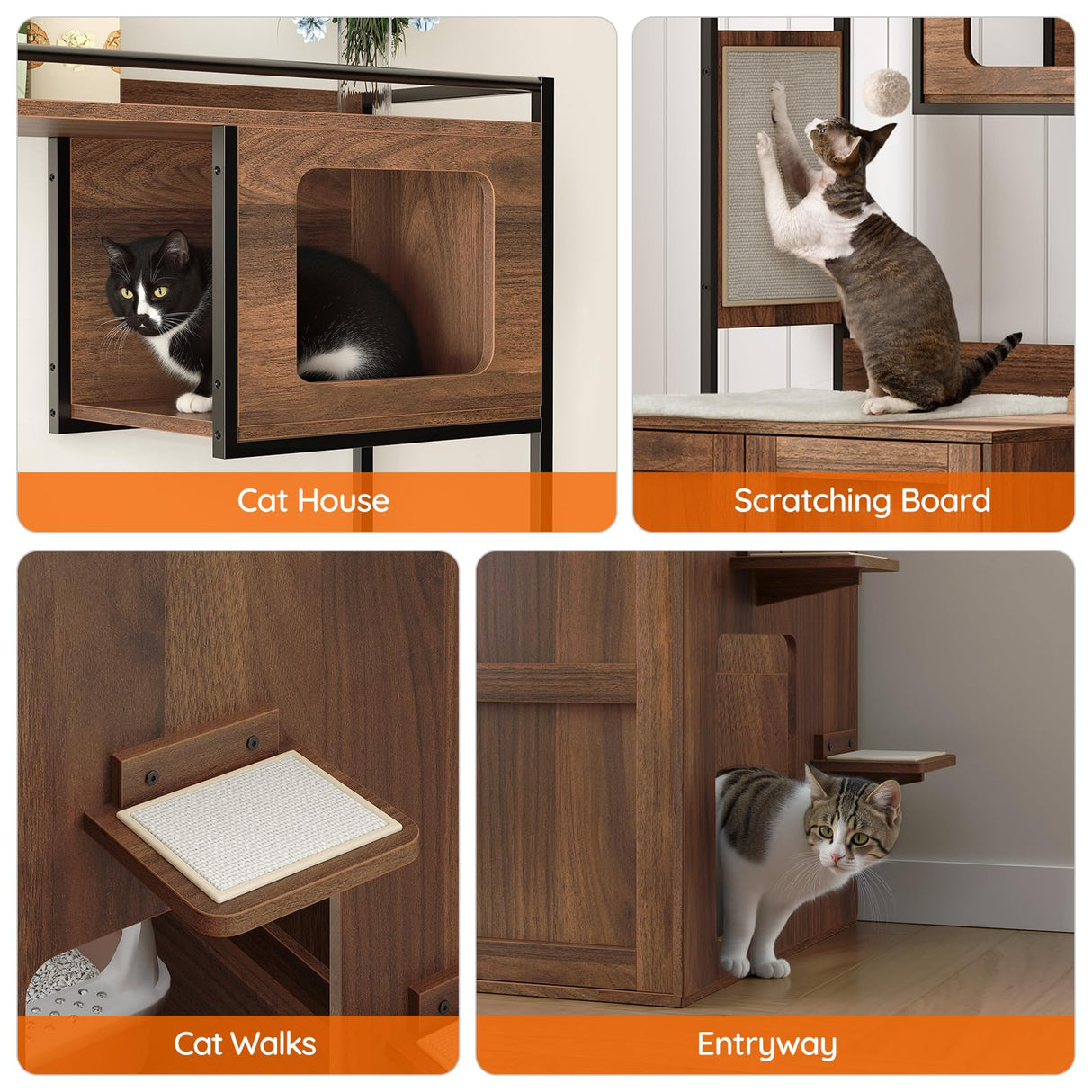 Cat House

Scratching Board

Cat Walks

Entryway