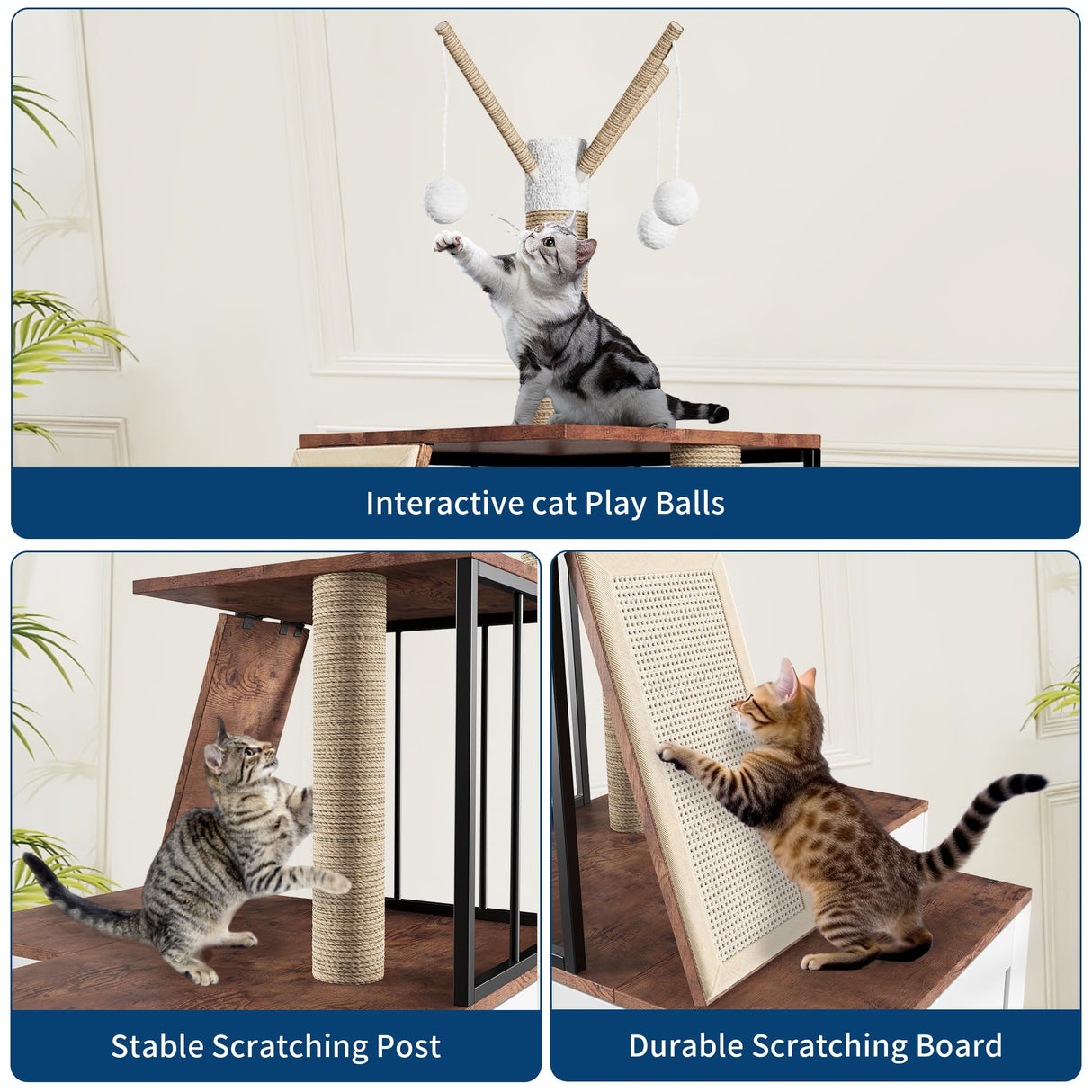 Interactive cat Play Balls

Stable Scratching Post

Durable Scratching Board