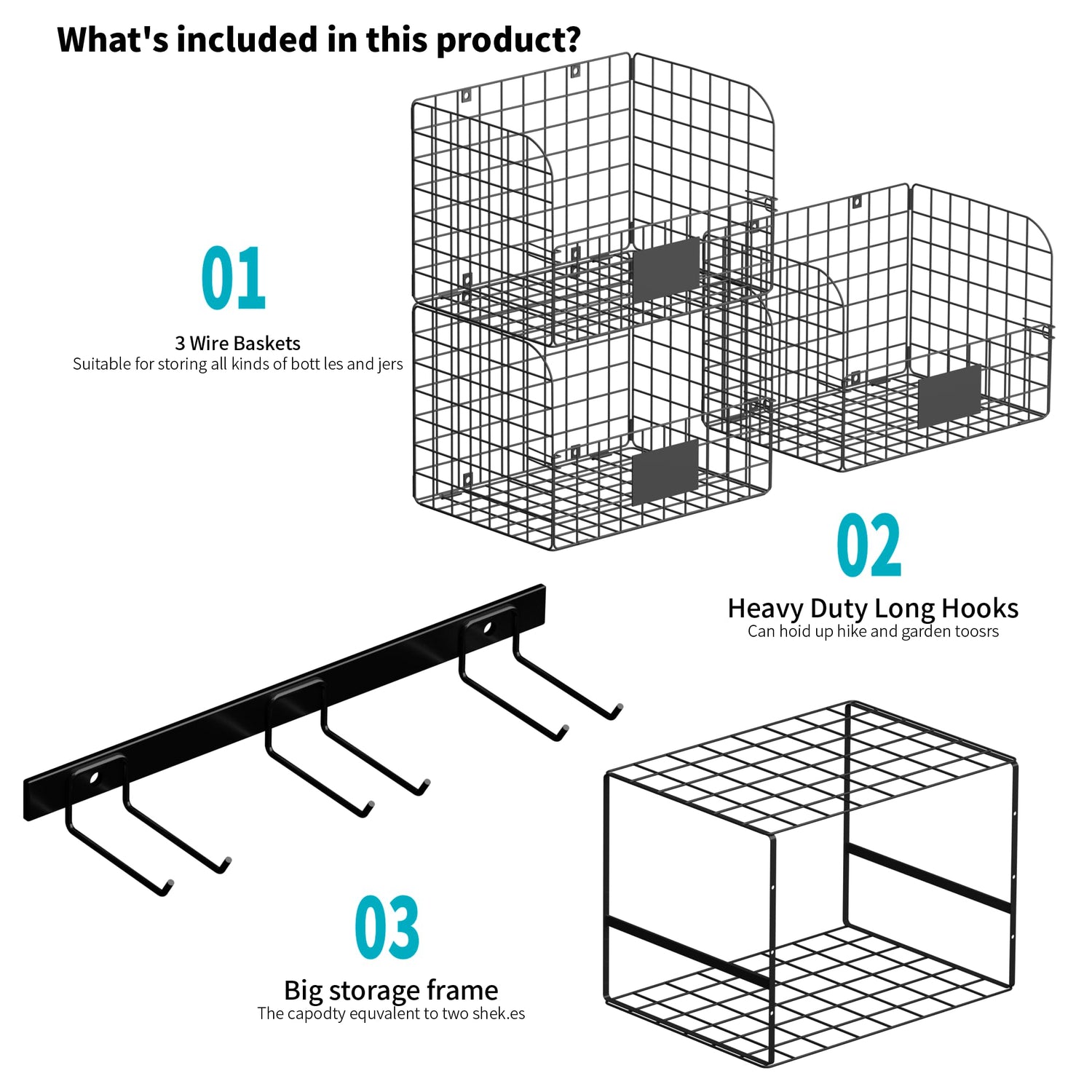 What's included in this product?

01

3 Wire Baskets
Suitable for storing all kinds of bott les and jers

02

Heavy Duty Long Hooks
Can hoid up hike and garden toosrs

03

Big storage frame
The capodty equvalent to two shek.es