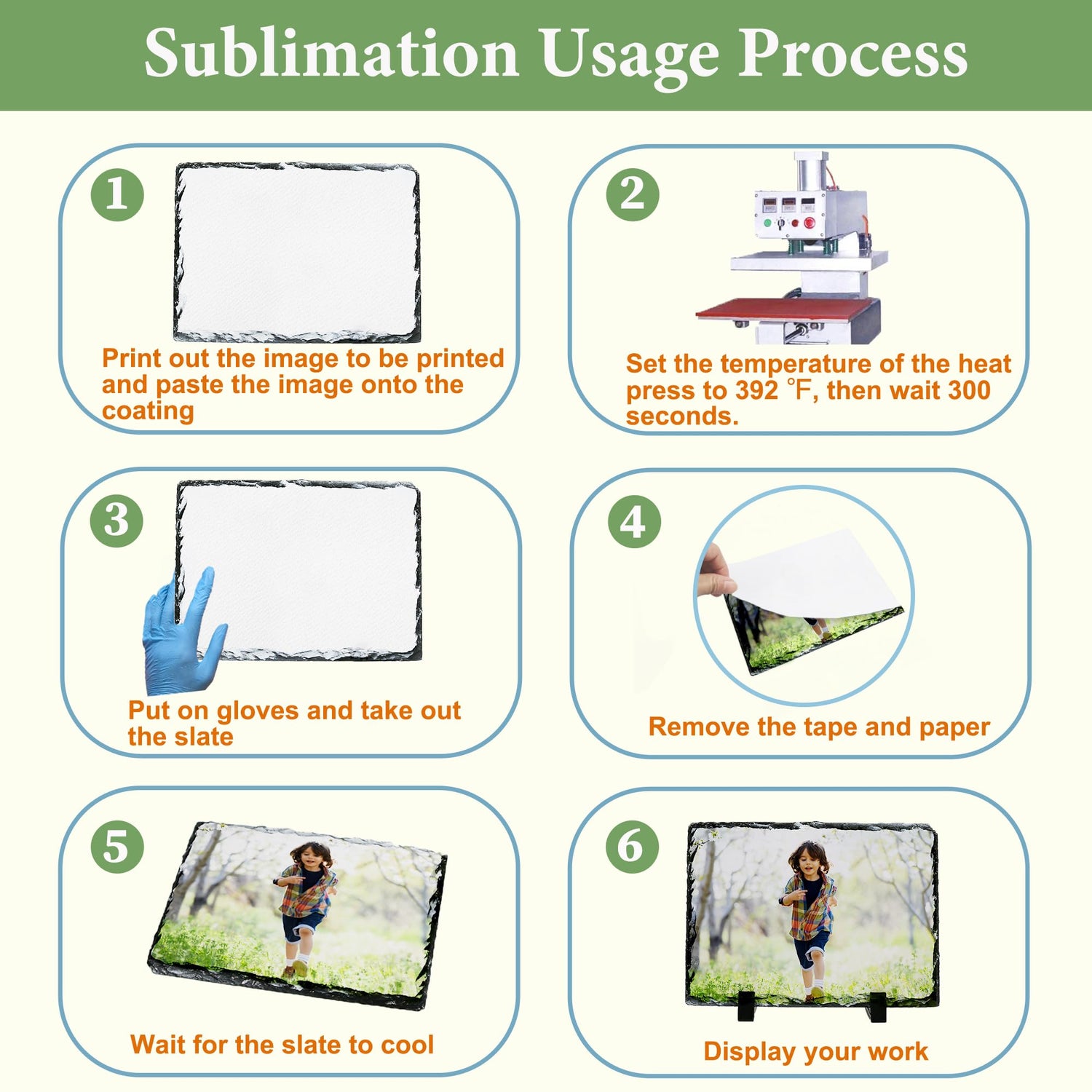 Sublimation Usage Process

1
Print out the image to be printed and paste the image onto the coating

2
Set the temperature of the heat press to 392 ℉, then wait 300 seconds.

3
Put on gloves and take out the slate

4
Remove the tape and paper

5
Wait for the slate to cool

6
Display your work