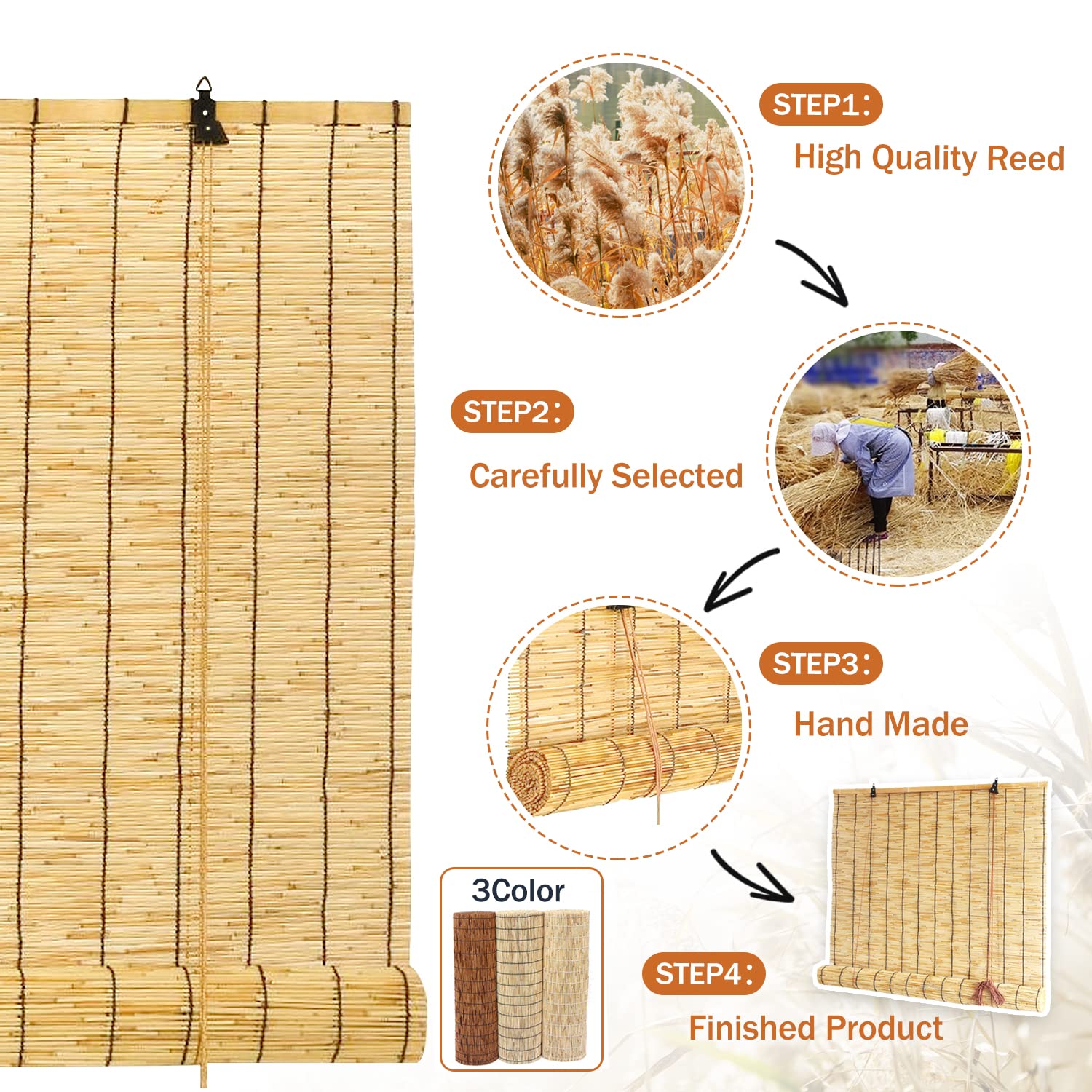 STEP1：
High Quality Reed

STEP2：
Carefully Selected

STEP3：
Hand Made

3Color

STEP4：
Finished Product