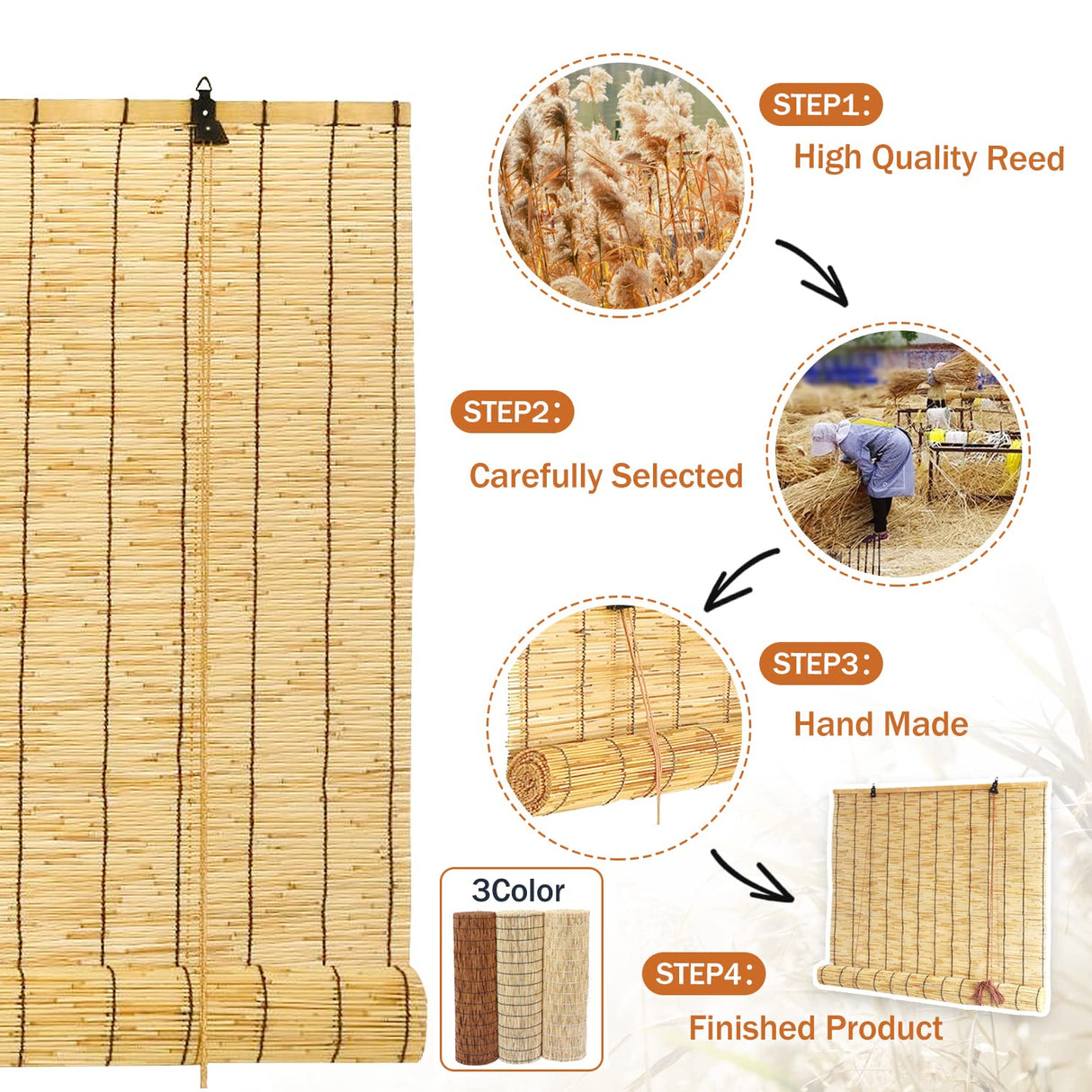 STEP1:
High Quality Reed

STEP2:
Carefully Selected

STEP3:
Hand Made

3Color

STEP4:
Finished Product