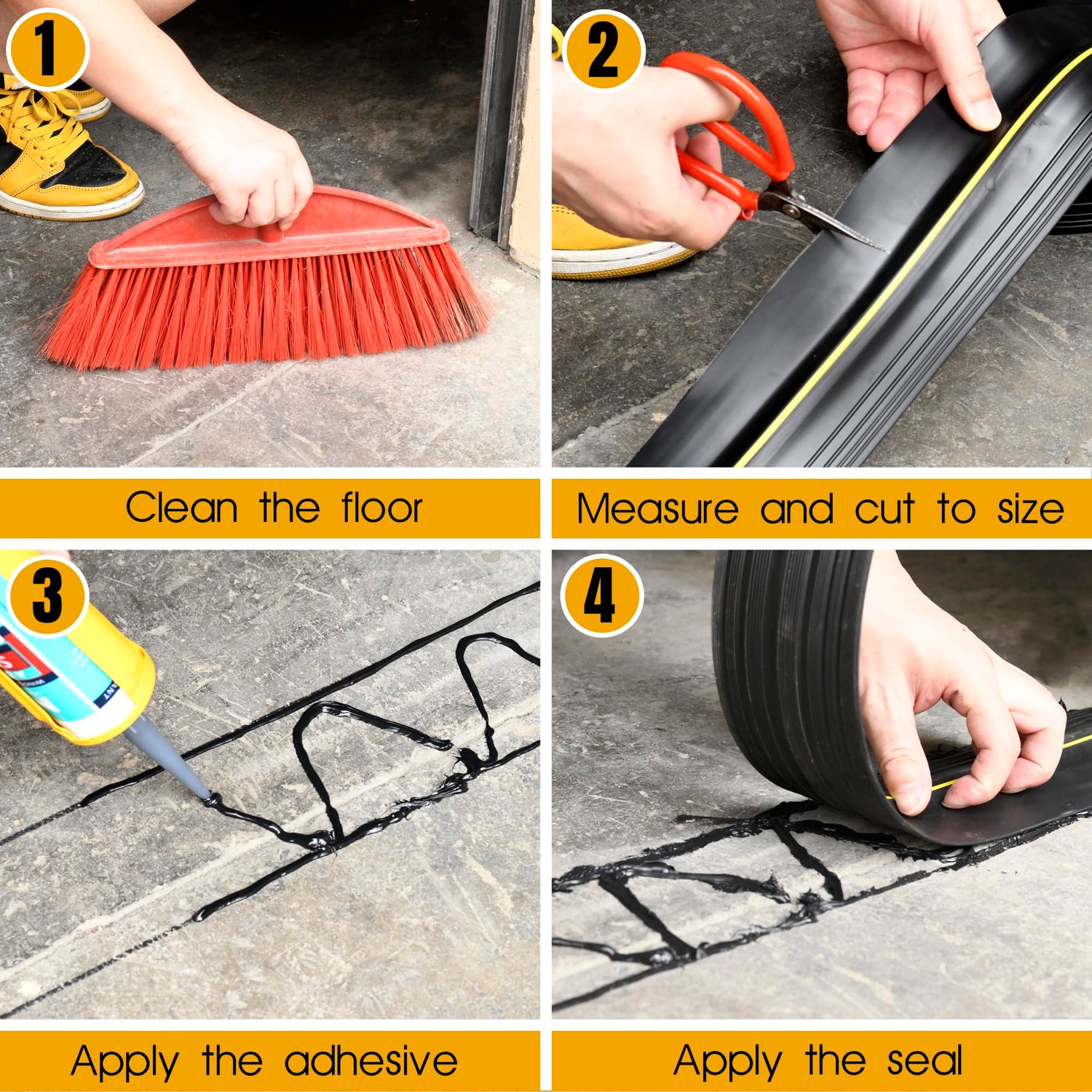 1

Clean the floor

2

Measure and cut to size

3

Apply the adhesive

4

Apply the seal