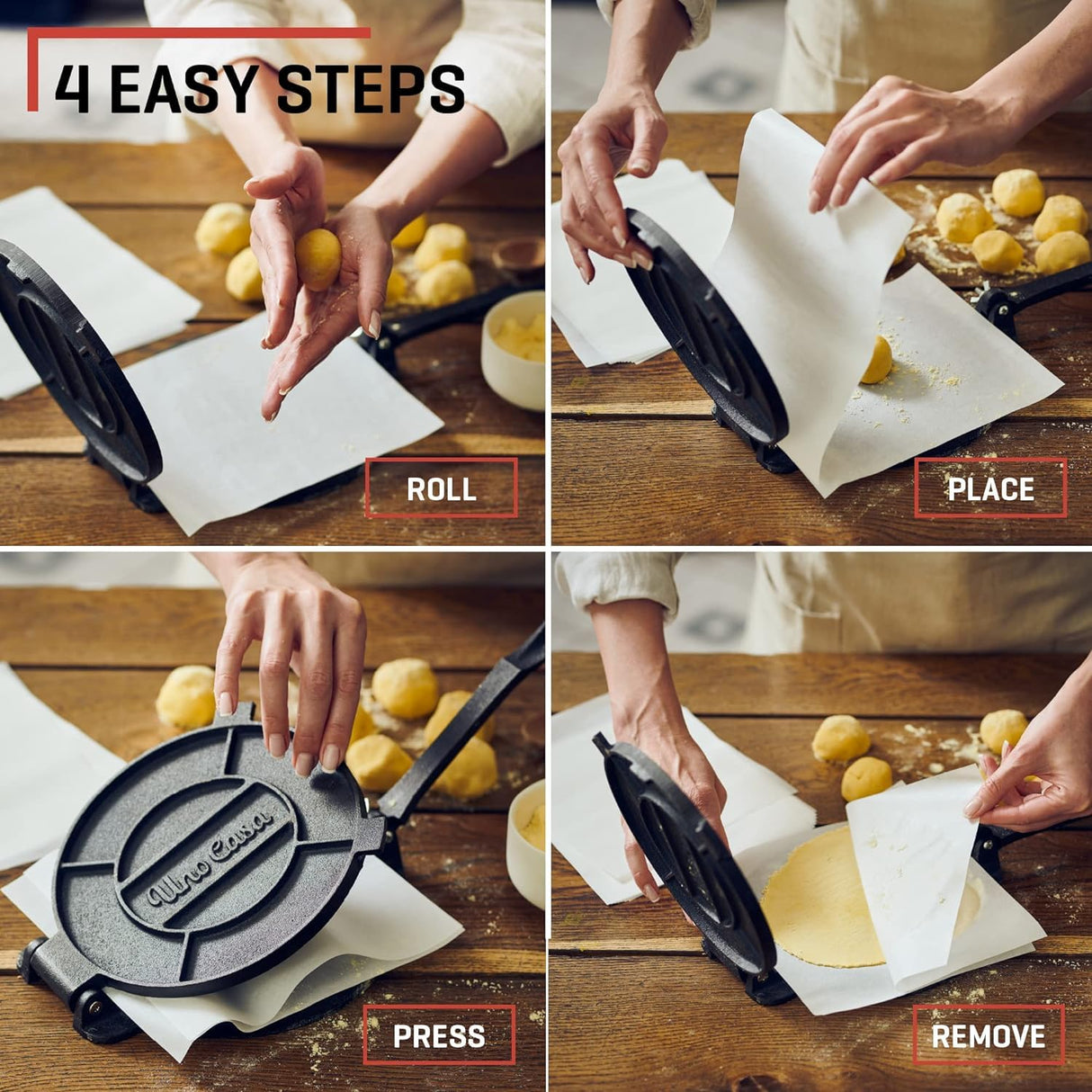 4 EASY STEPS

ROLL

PLACE

Uno Casa

PRESS

REMOVE