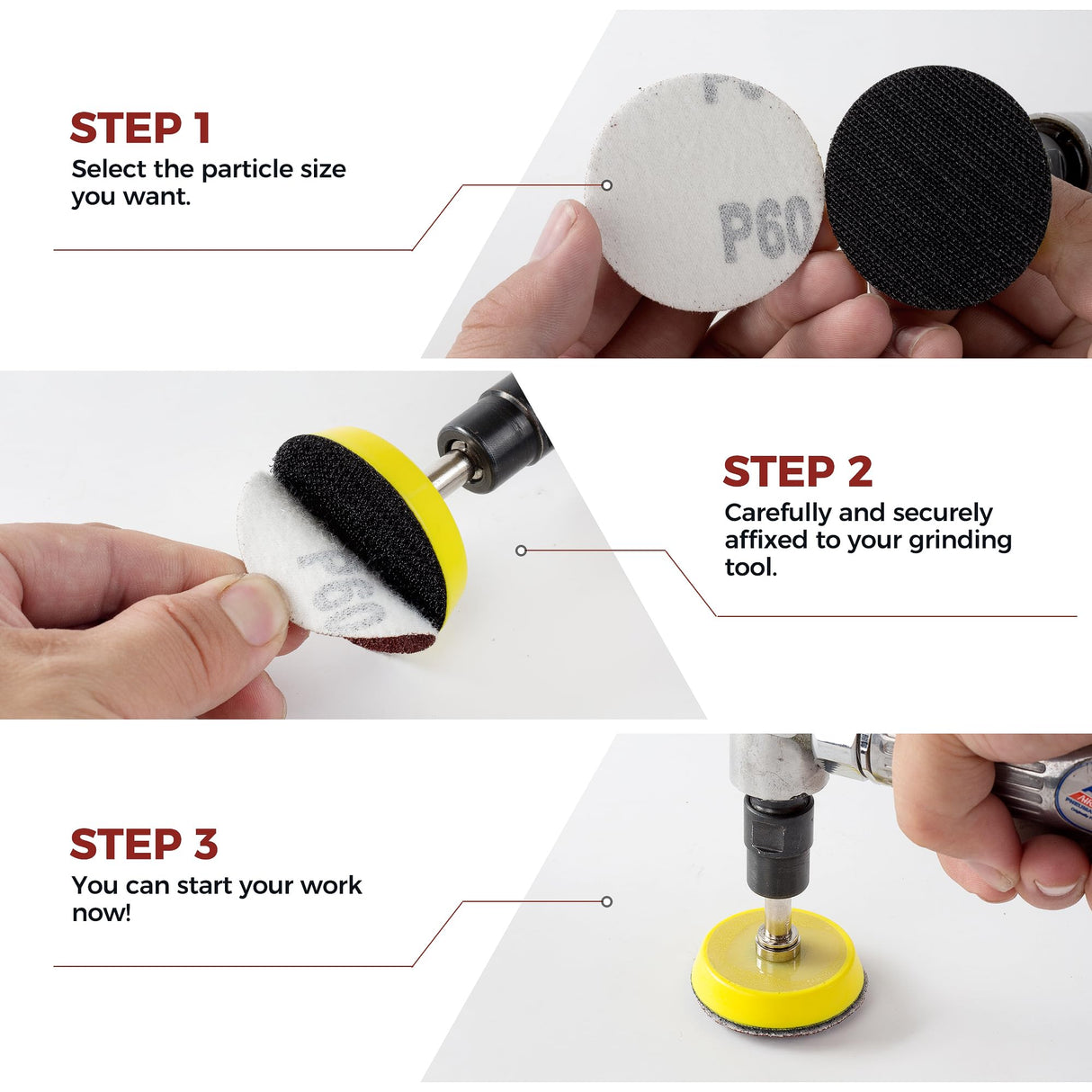 STEP 1
Select the particle size you want.

P60

STEP 2
Carefully and securely affixed to your grinding tool.

P60

STEP 3
You can start your work now!