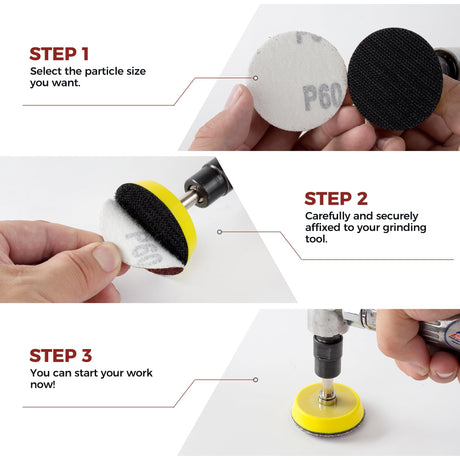 STEP 1
Select the particle size you want.

P60

STEP 2
Carefully and securely affixed to your grinding tool.

P60

STEP 3
You can start your work now!