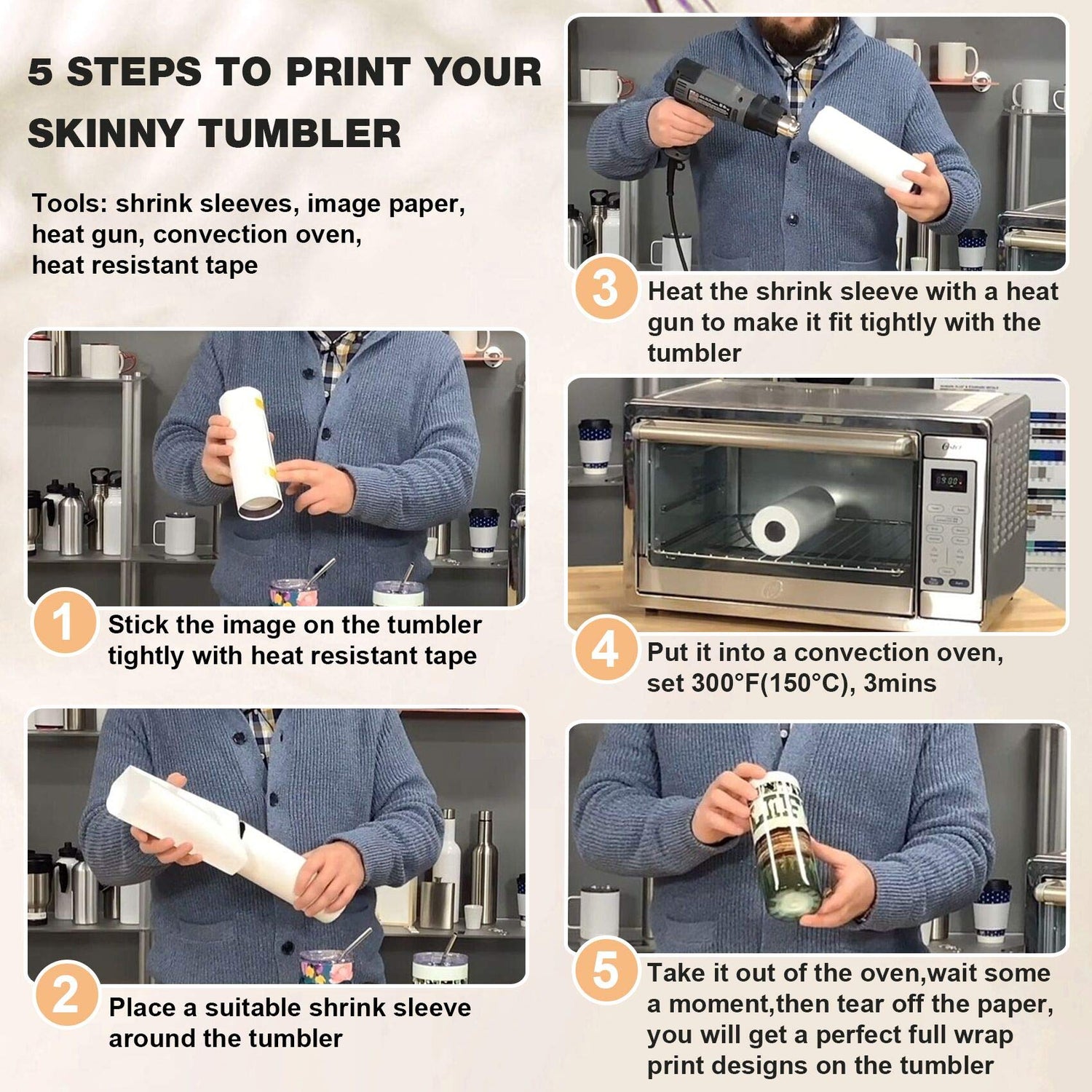 5 STEPS TO PRINT YOUR SKINNY TUMBLER

Tools: shrink sleeves, image paper, heat gun, convection oven, heat resistant tape

1 Stick the image on the tumbler tightly with heat resistant tape

2 Place a suitable shrink sleeve around the tumbler

3 Heat the shrink sleeve with a heat gun to make it fit tightly with the tumbler

4 Put it into a convection oven, set 300°F(150°C), 3mins

5 Take it out of the oven,wait some a moment,then tear off the paper, you will get a perfect full wrap print designs on the tumbler