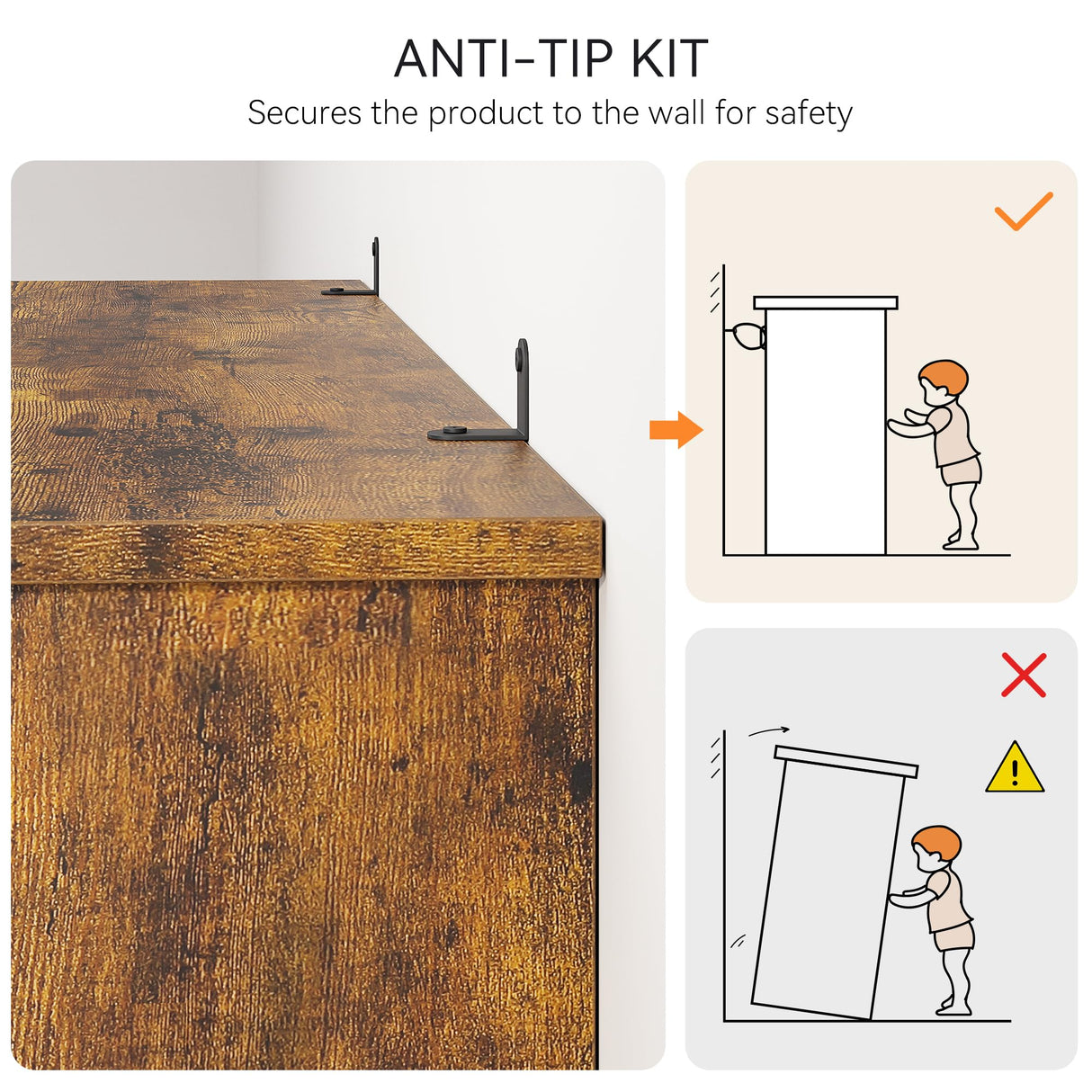 ANTI-TIP KIT

Secures the product to the wall for safety