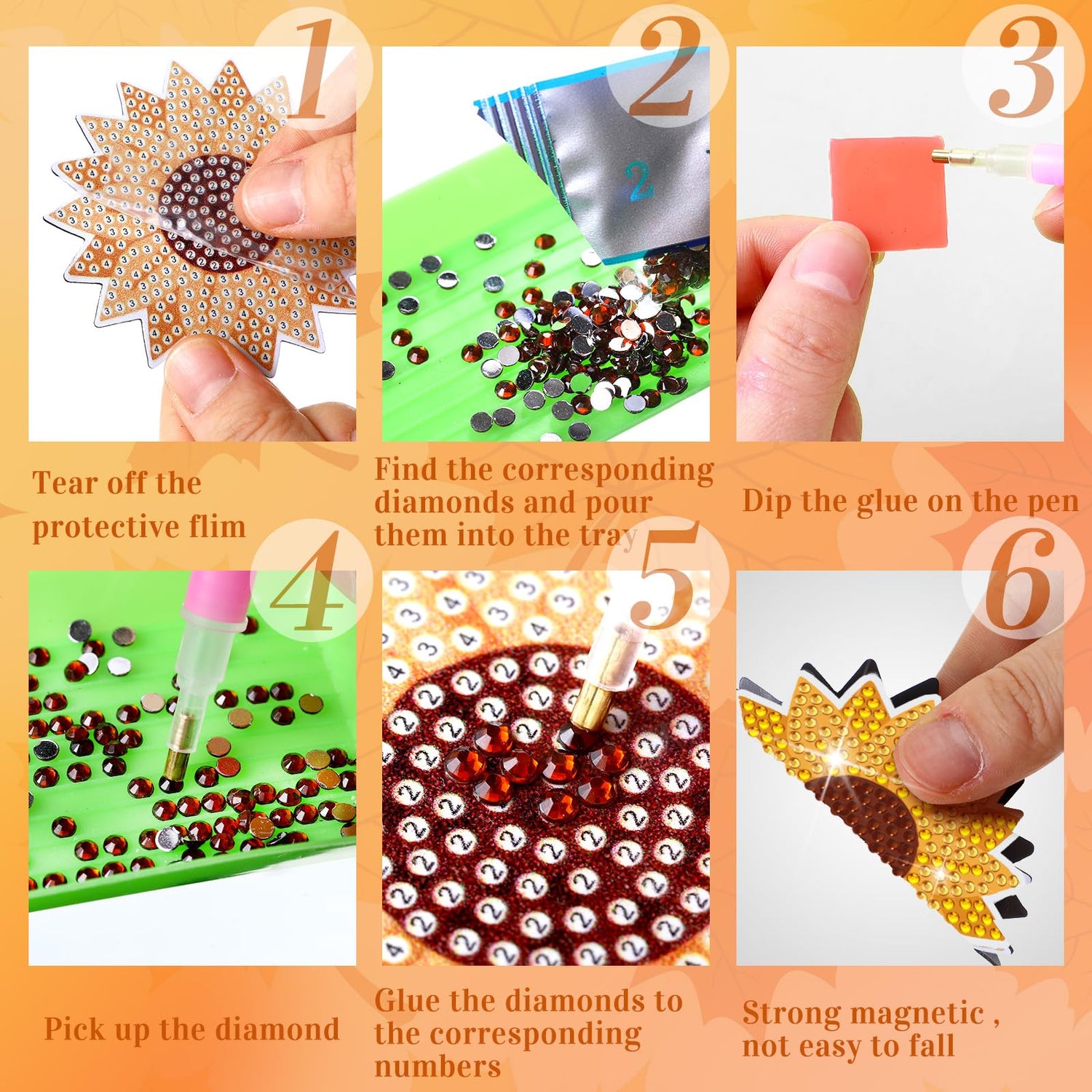 1

Tear off the protective flim

2

Find the corresponding diamonds and pour them into the tray

3

Dip the glue on the pen

4

Pick up the diamond

5

Glue the diamonds to the corresponding numbers

6

Strong magnetic , not easy to fall