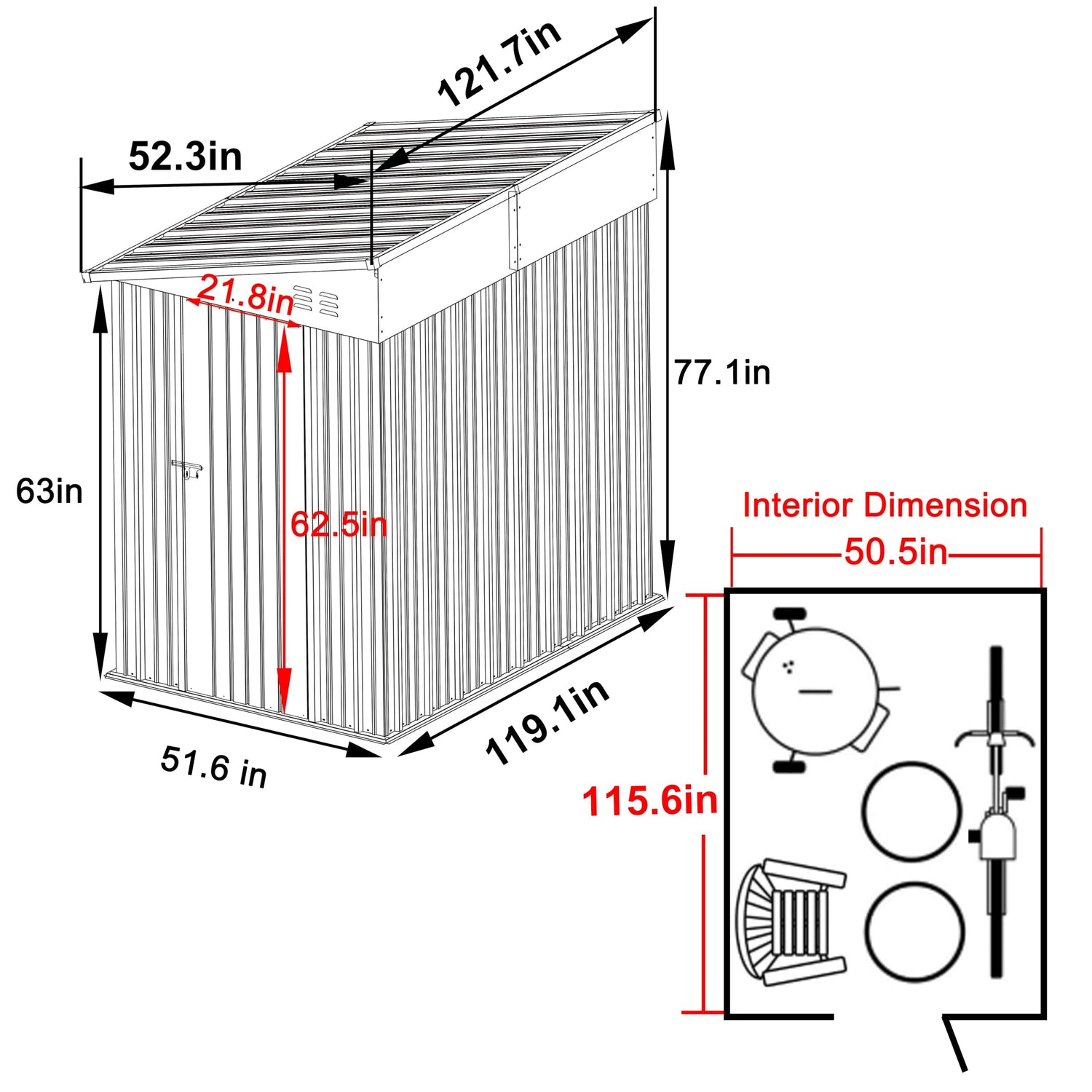 121.7in

52.3in

21.8in

77.1in

63in

62.5in

51.6 in

119.1in

Interior Dimension

50.5in

115.6in