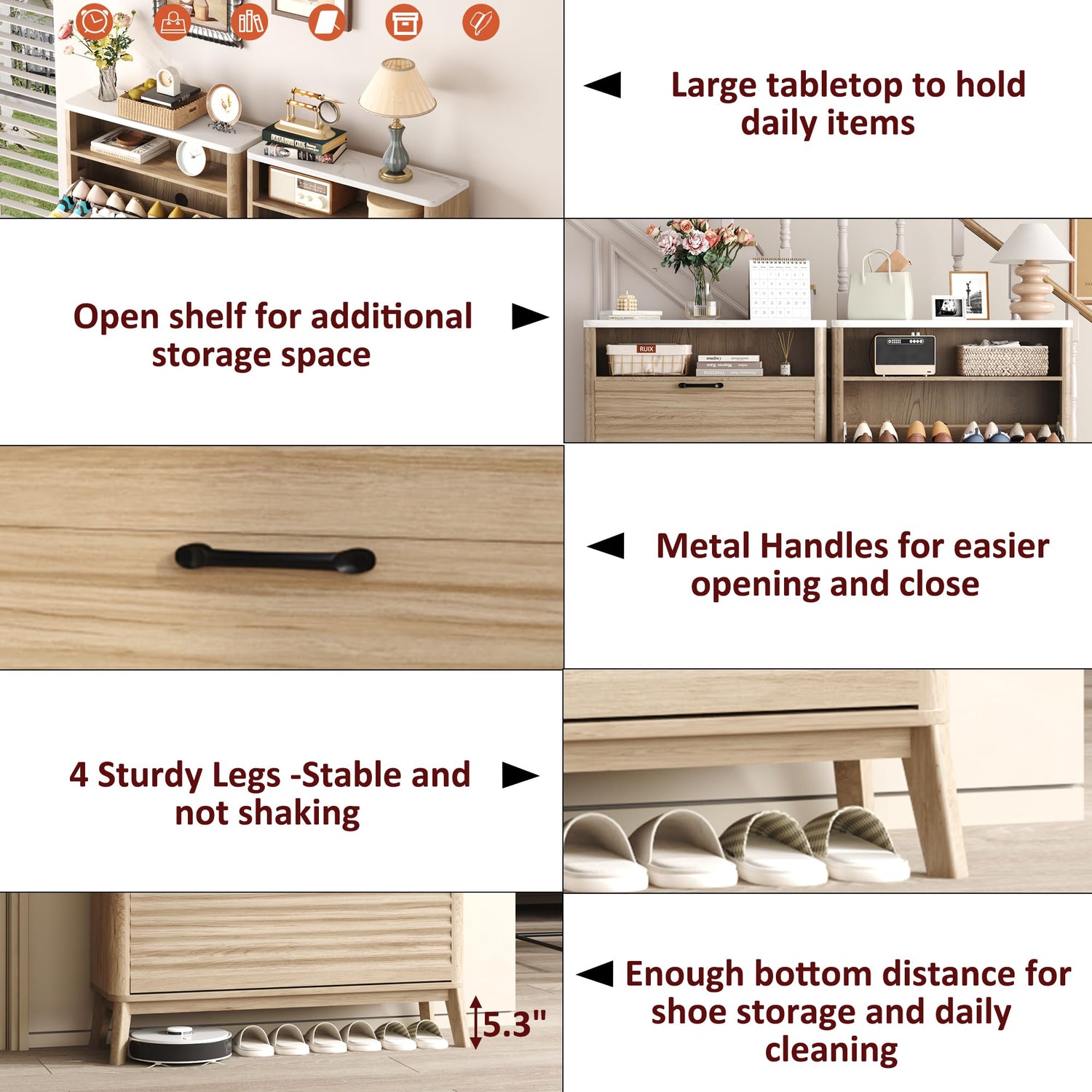 Large tabletop to hold daily items

Open shelf for additional storage space

RUIX

Metal Handles for easier opening and close

4 Sturdy Legs -Stable and not shaking

5.3"

Enough bottom distance for shoe storage and daily cleaning