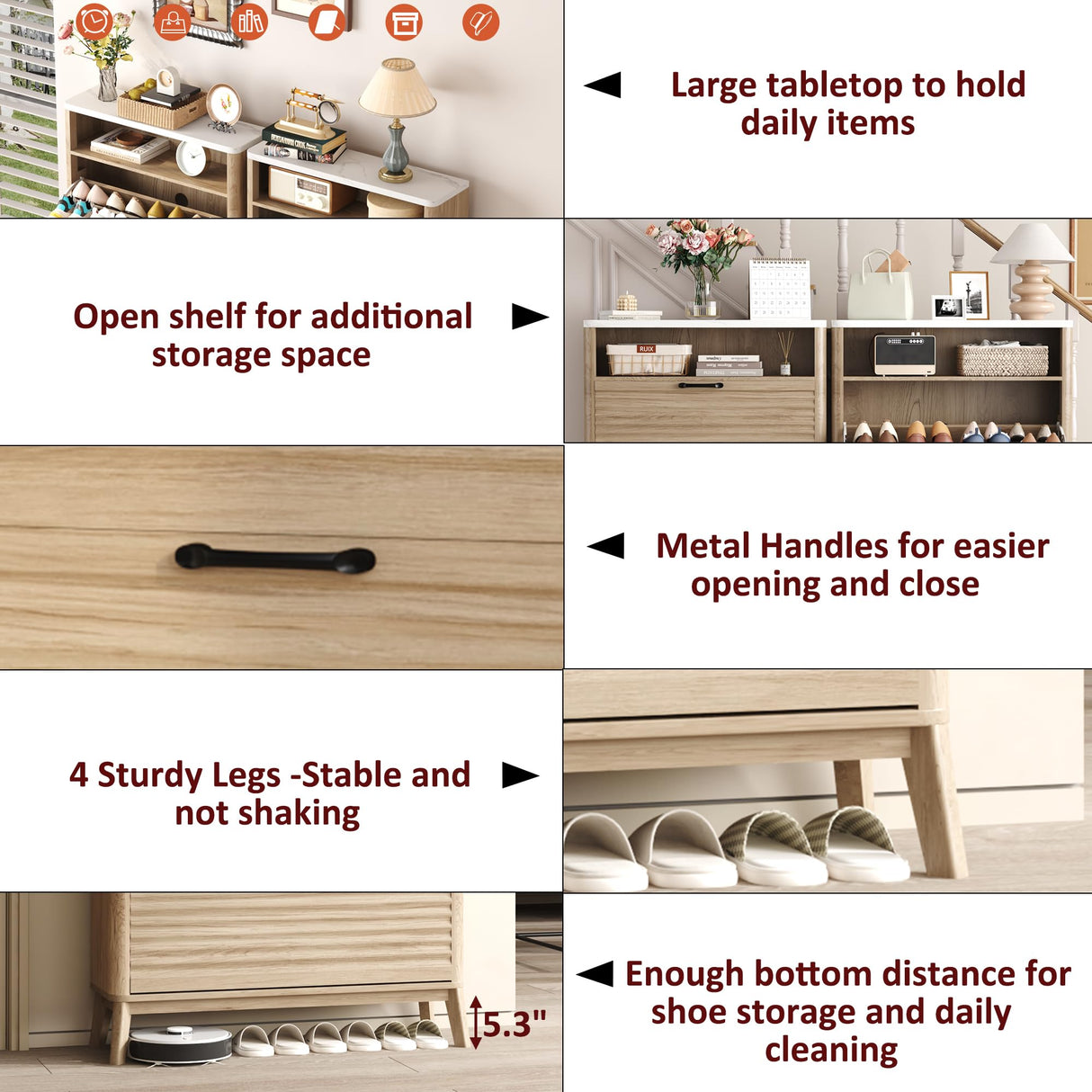 Large tabletop to hold daily items

Open shelf for additional storage space

Metal Handles for easier opening and close

4 Sturdy Legs -Stable and not shaking

5.3"

Enough bottom distance for shoe storage and daily cleaning