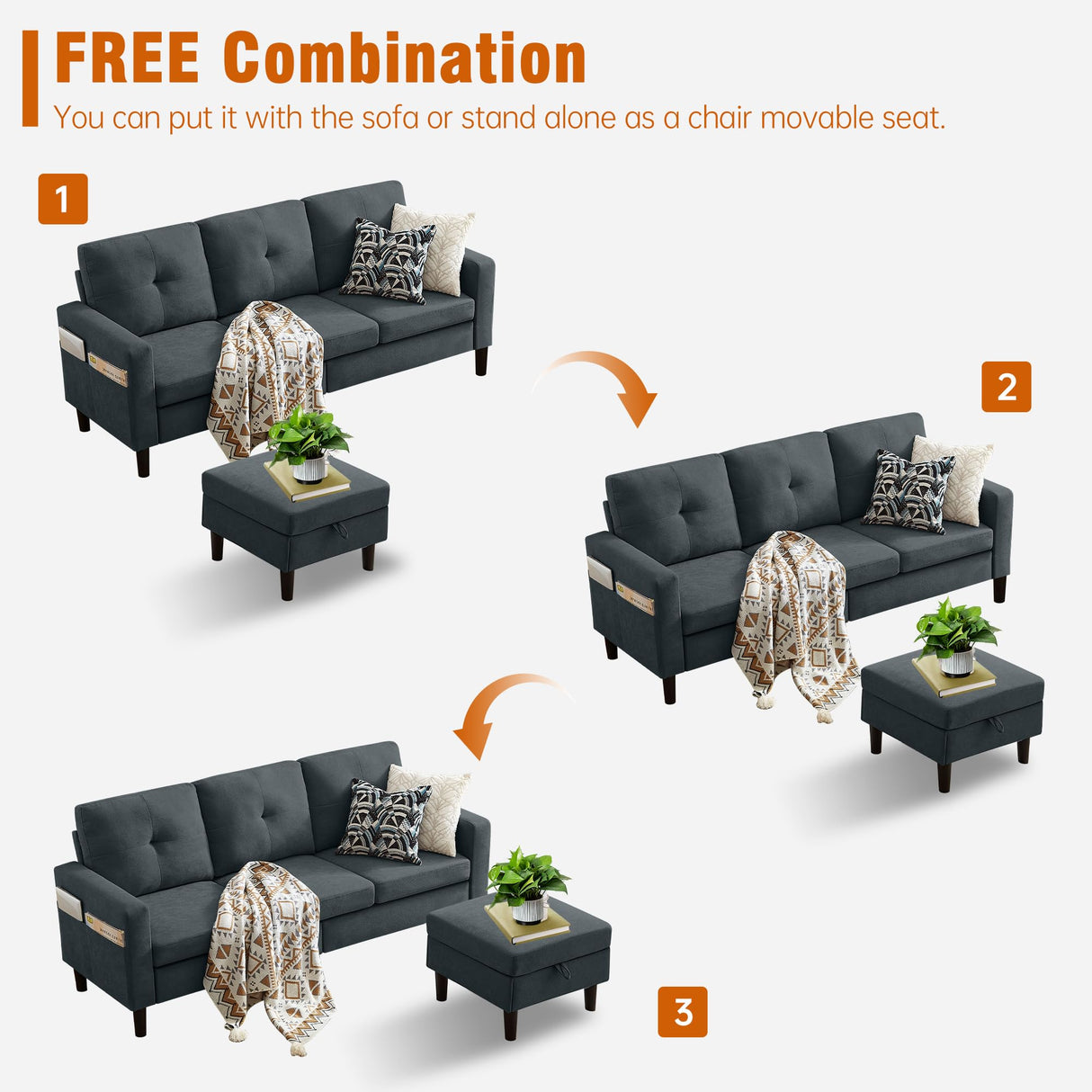 FREE Combination

You can put it with the sofa or stand alone as a chair movable seat.

1

2

3