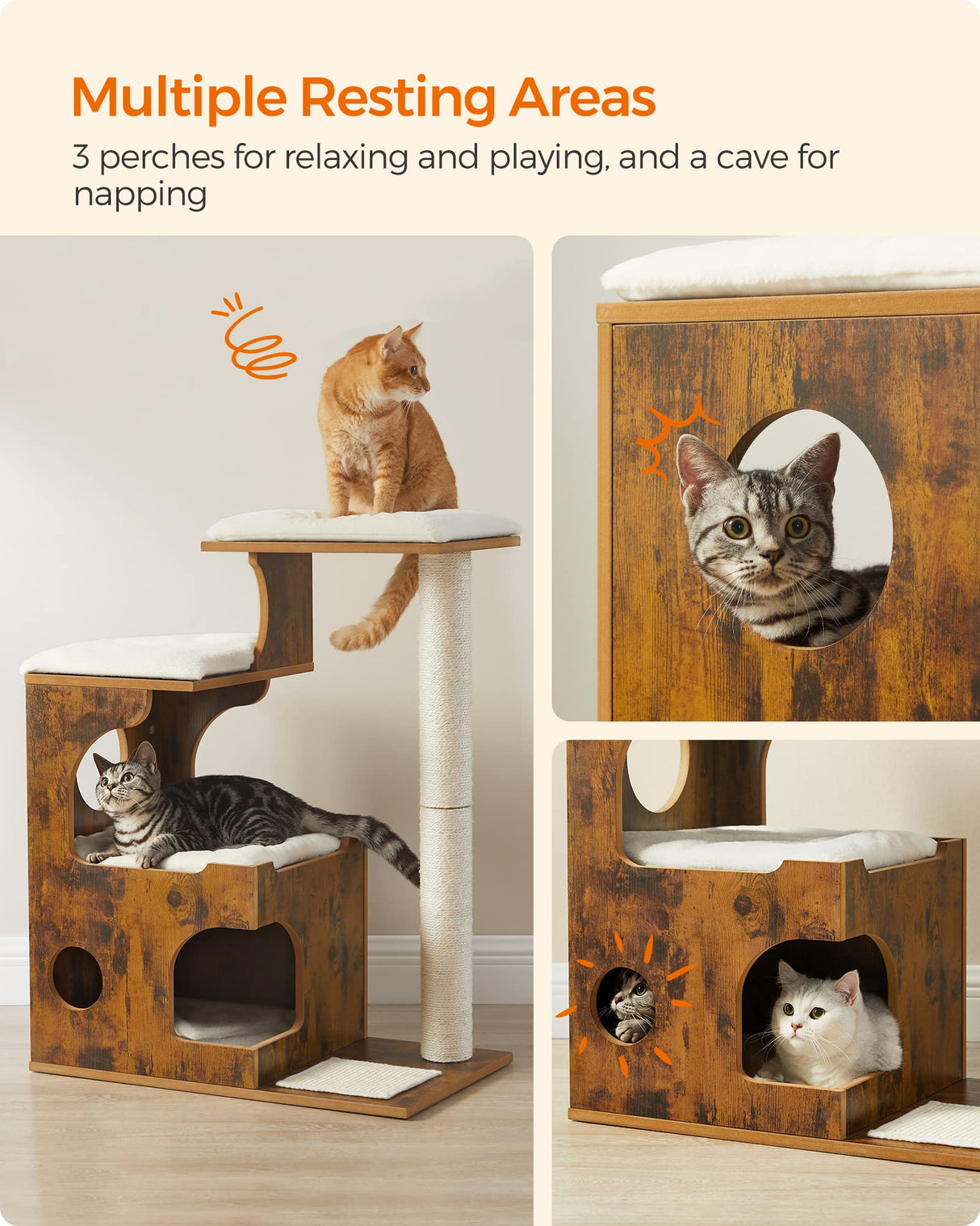 Multiple Resting Areas

3 perches for relaxing and playing, and a cave for napping