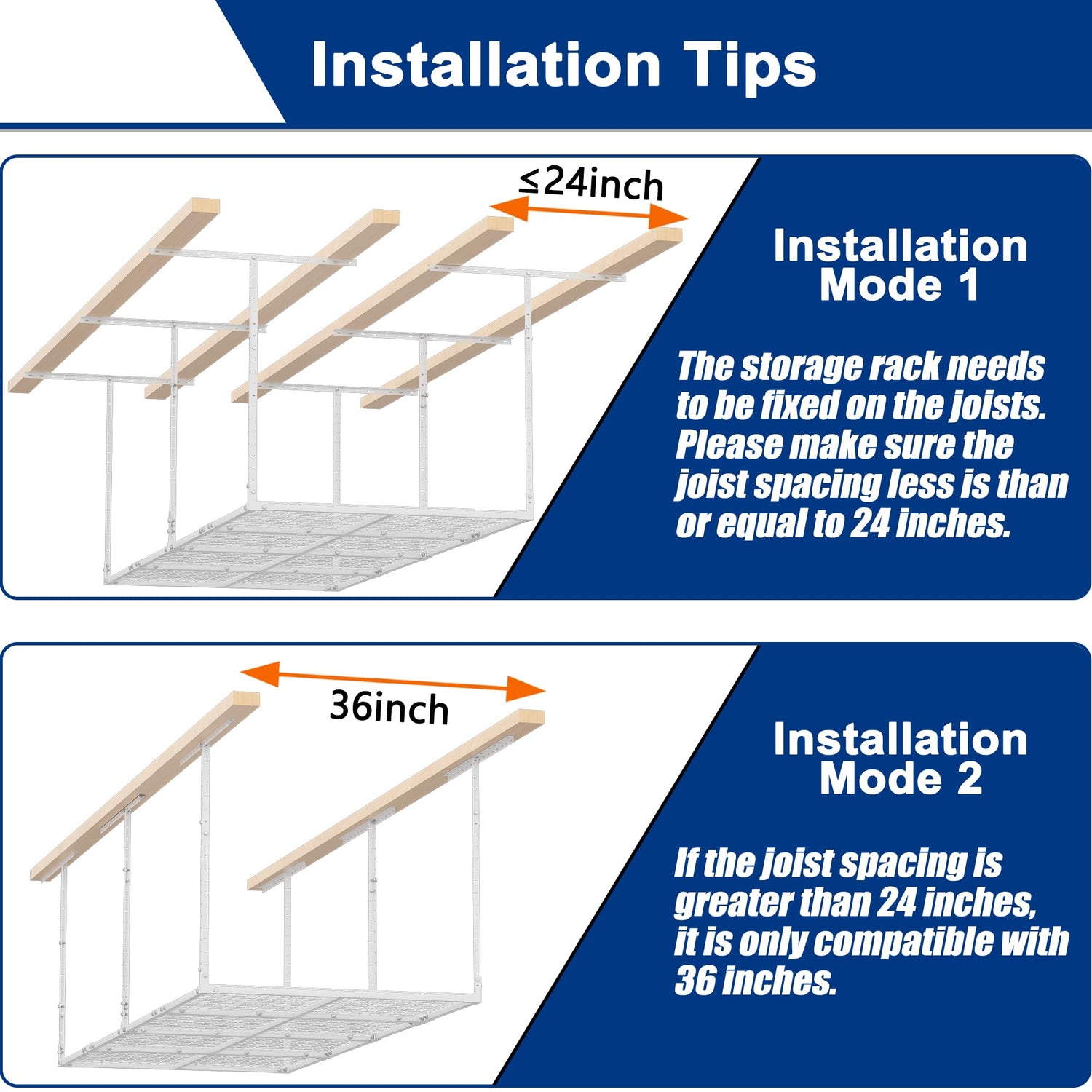 Installation Tips

≤24inch

Installation Mode 1

The storage rack needs to be fixed on the joists. Please make sure the joist spacing less is than or equal to 24 inches.

36inch

Installation Mode 2

If the joist spacing is greater than 24 inches, it is only compatible with 36 inches.