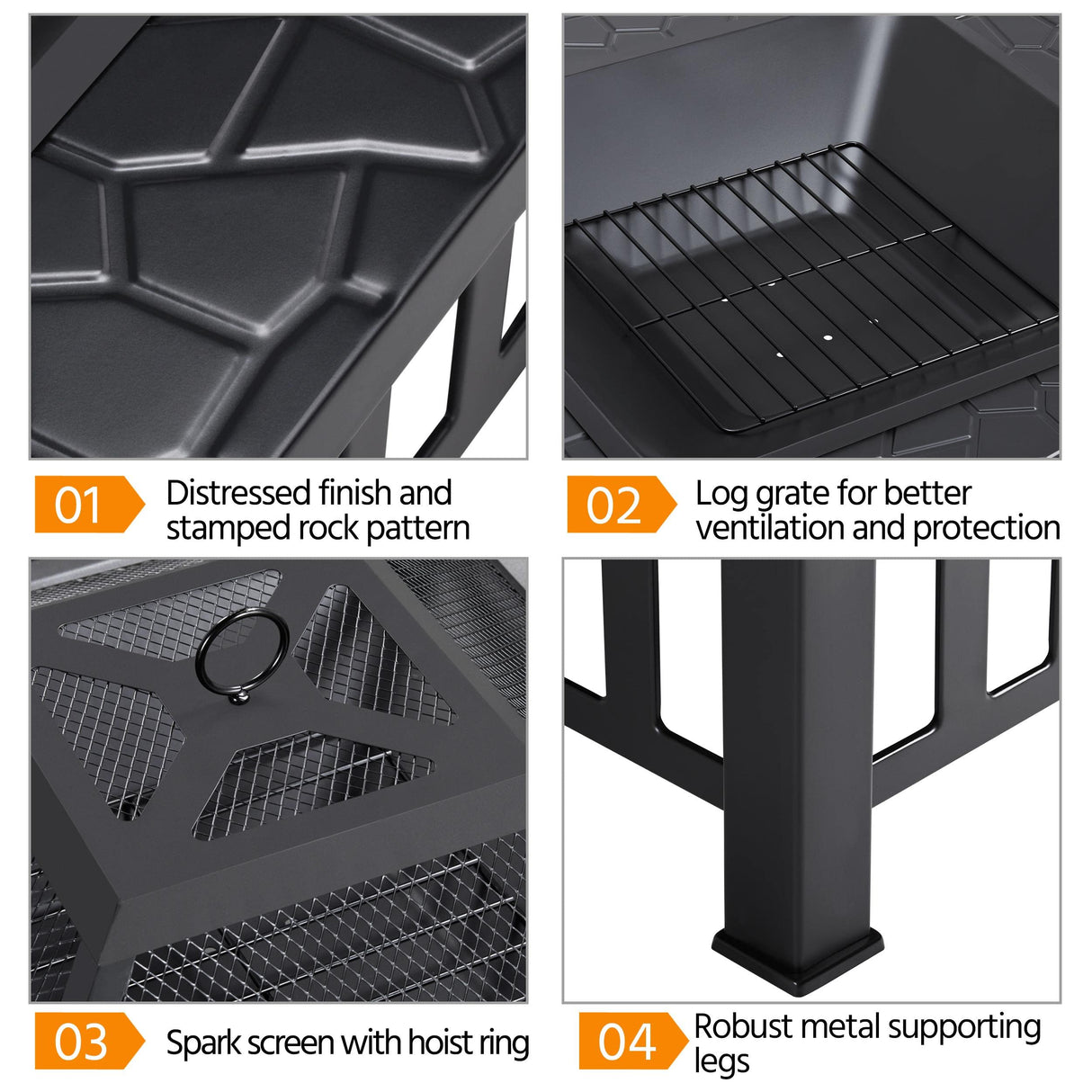 01
Distressed finish and stamped rock pattern

02
Log grate for better ventilation and protection

03
Spark screen with hoist ring

04
Robust metal supporting legs