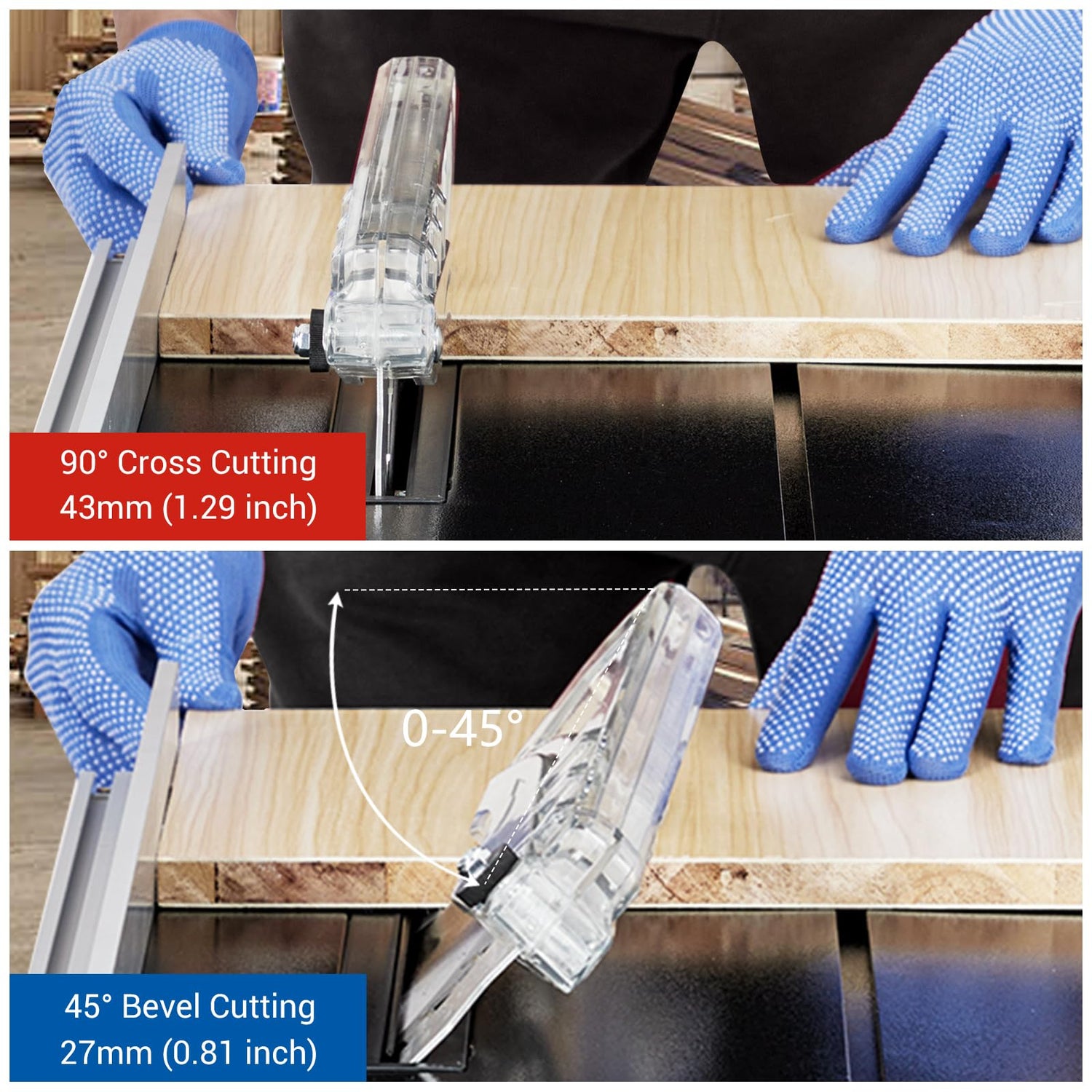 90° Cross Cutting
43mm (1.29 inch)

0-45°

45° Bevel Cutting
27mm (0.81 inch)