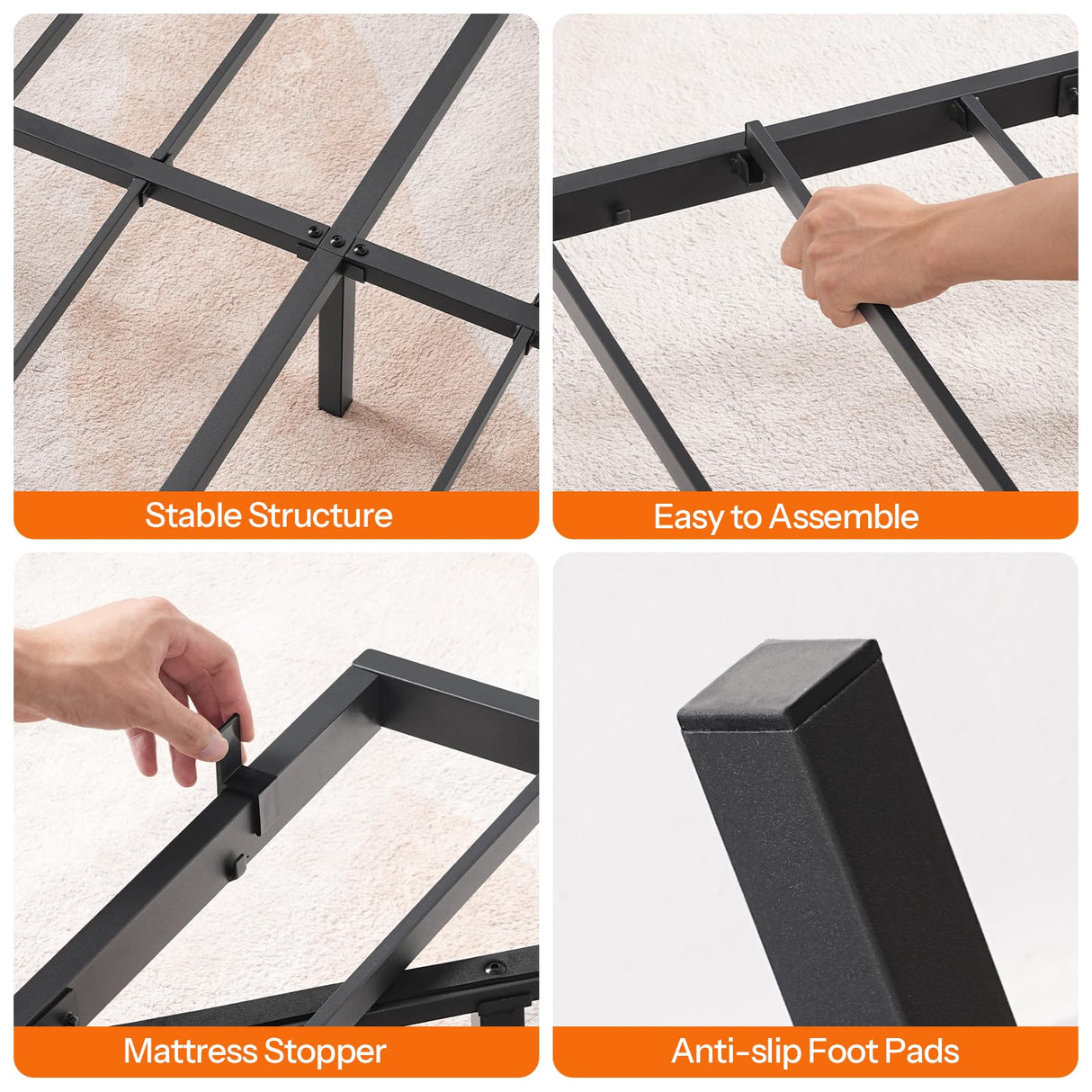 Stable Structure

Easy to Assemble

Mattress Stopper

Anti-slip Foot Pads