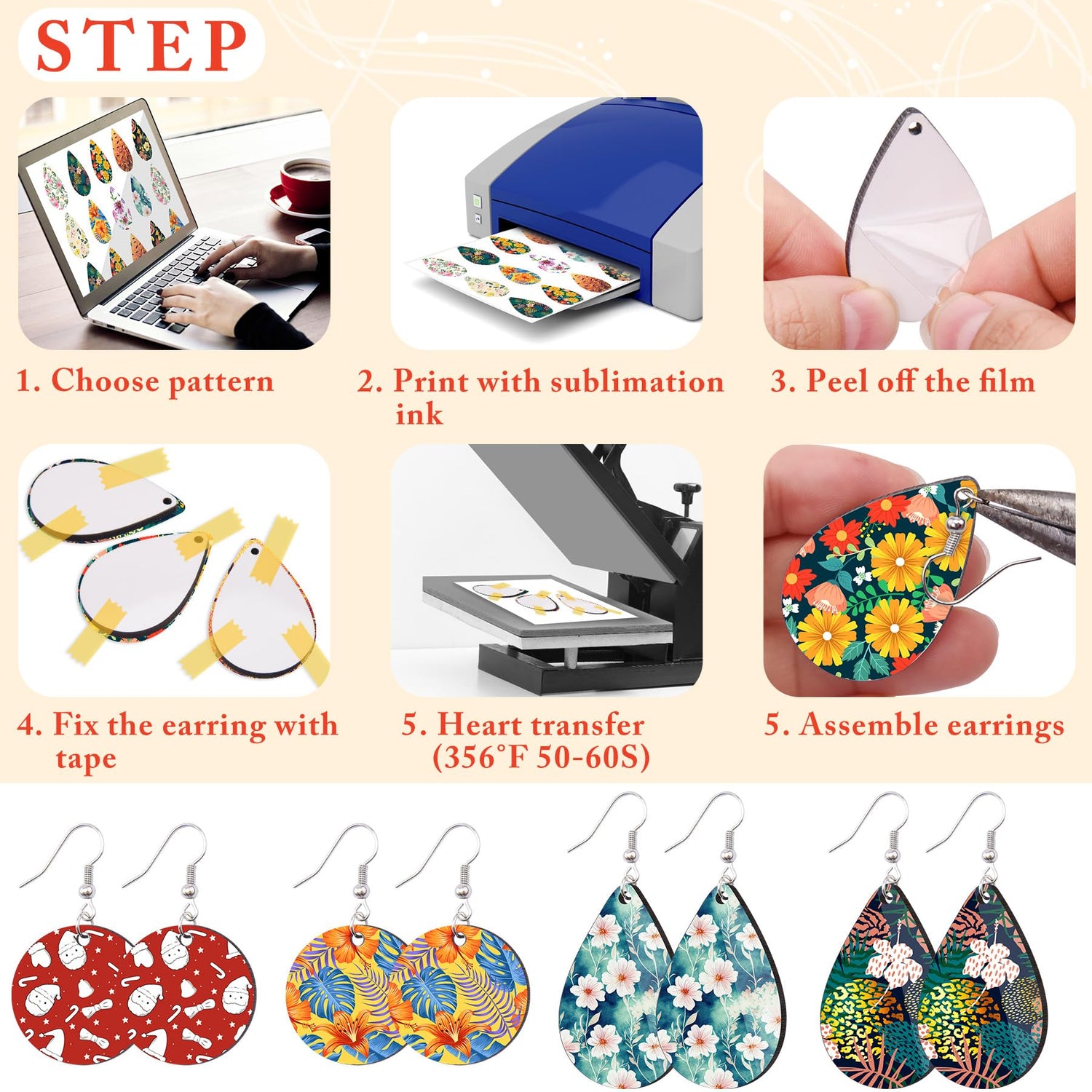 STEP

1. Choose pattern

2. Print with sublimation ink

3. Peel off the film

4. Fix the earring with tape

5. Heart transfer (356°F 50-60S)

5. Assemble earrings