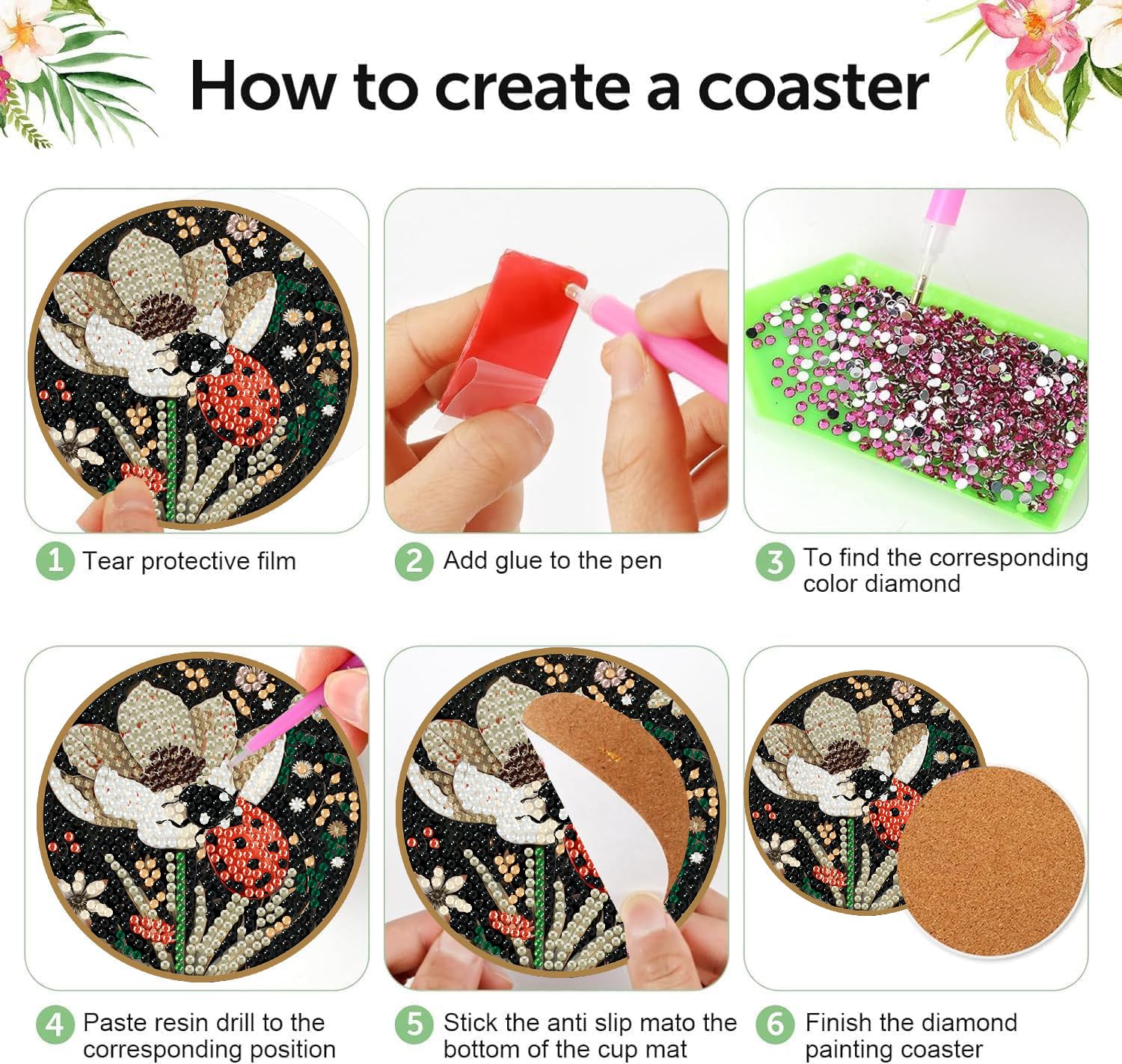 How to create a coaster

1 Tear protective film

2 Add glue to the pen

3 To find the corresponding color diamond

4 Paste resin drill to the corresponding position

5 Stick the anti slip mato the bottom of the cup mat

6 Finish the diamond painting coaster