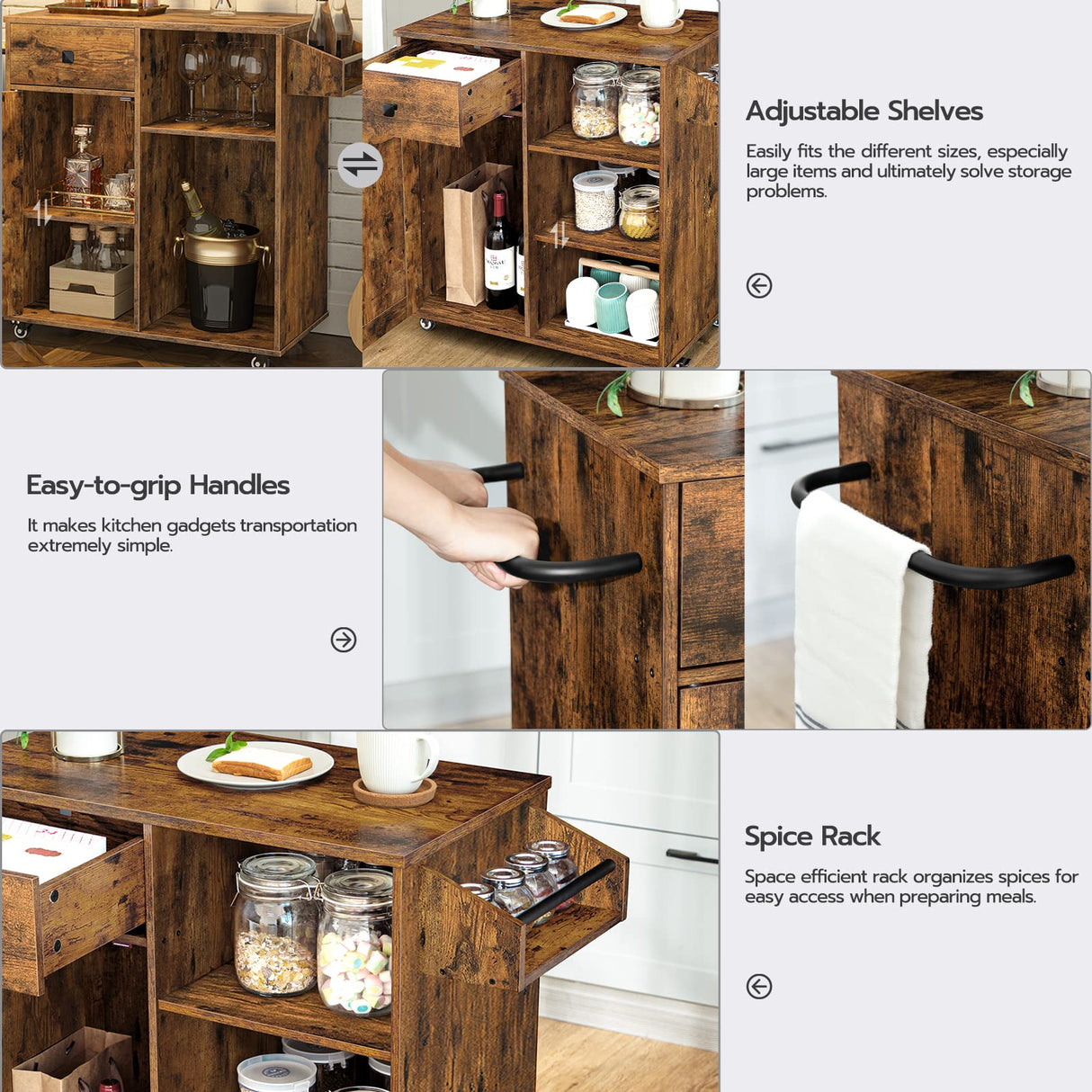 Adjustable Shelves

Easily fits the different sizes, especially large items and ultimately solve storage problems.

Easy-to-grip Handles

It makes kitchen gadgets transportation extremely simple.

Spice Rack

Space efficient rack organizes spices for easy access when preparing meals.