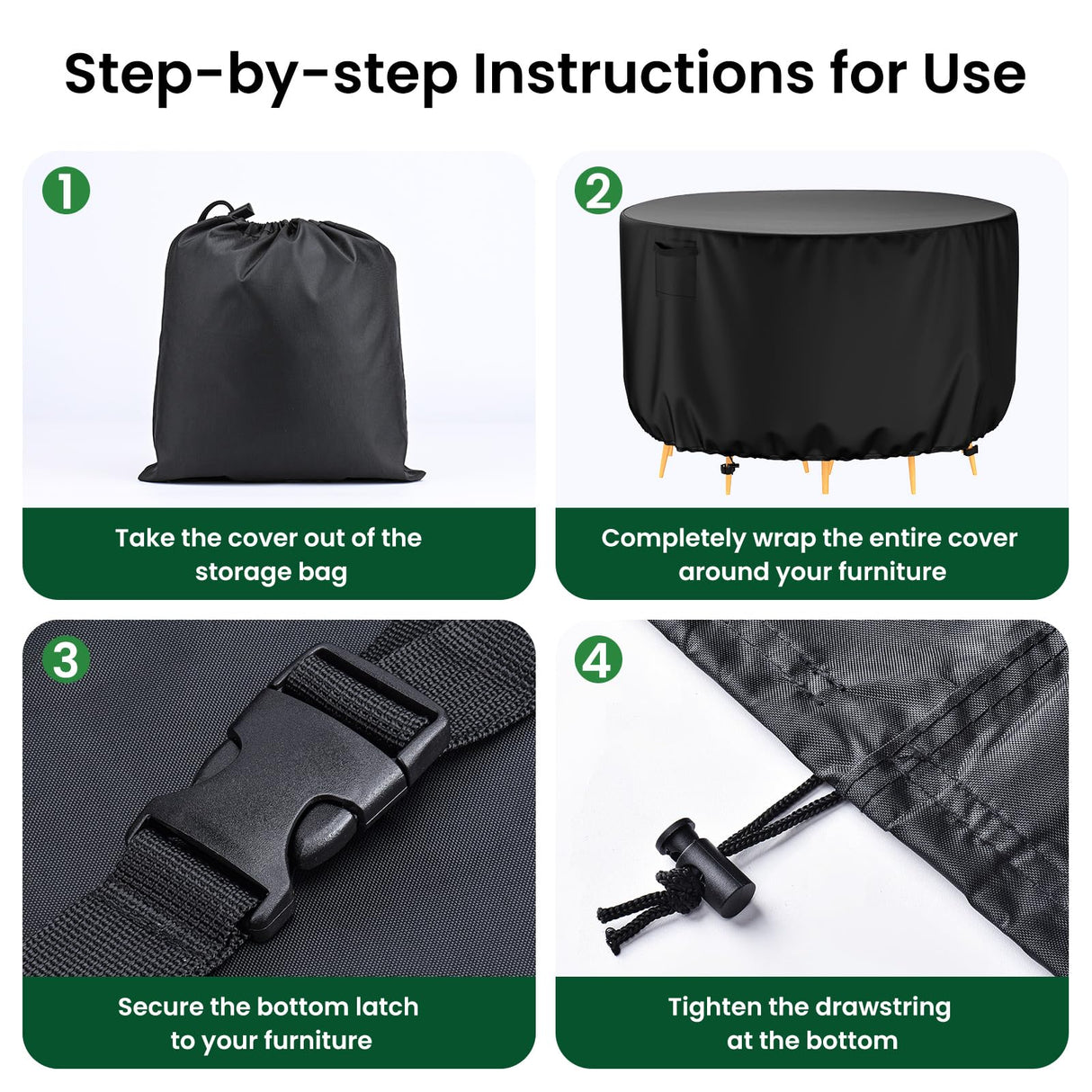 Step-by-step Instructions for Use

1

Take the cover out of the storage bag

2

Completely wrap the entire cover around your furniture

3

Secure the bottom latch to your furniture

4

Tighten the drawstring at the bottom