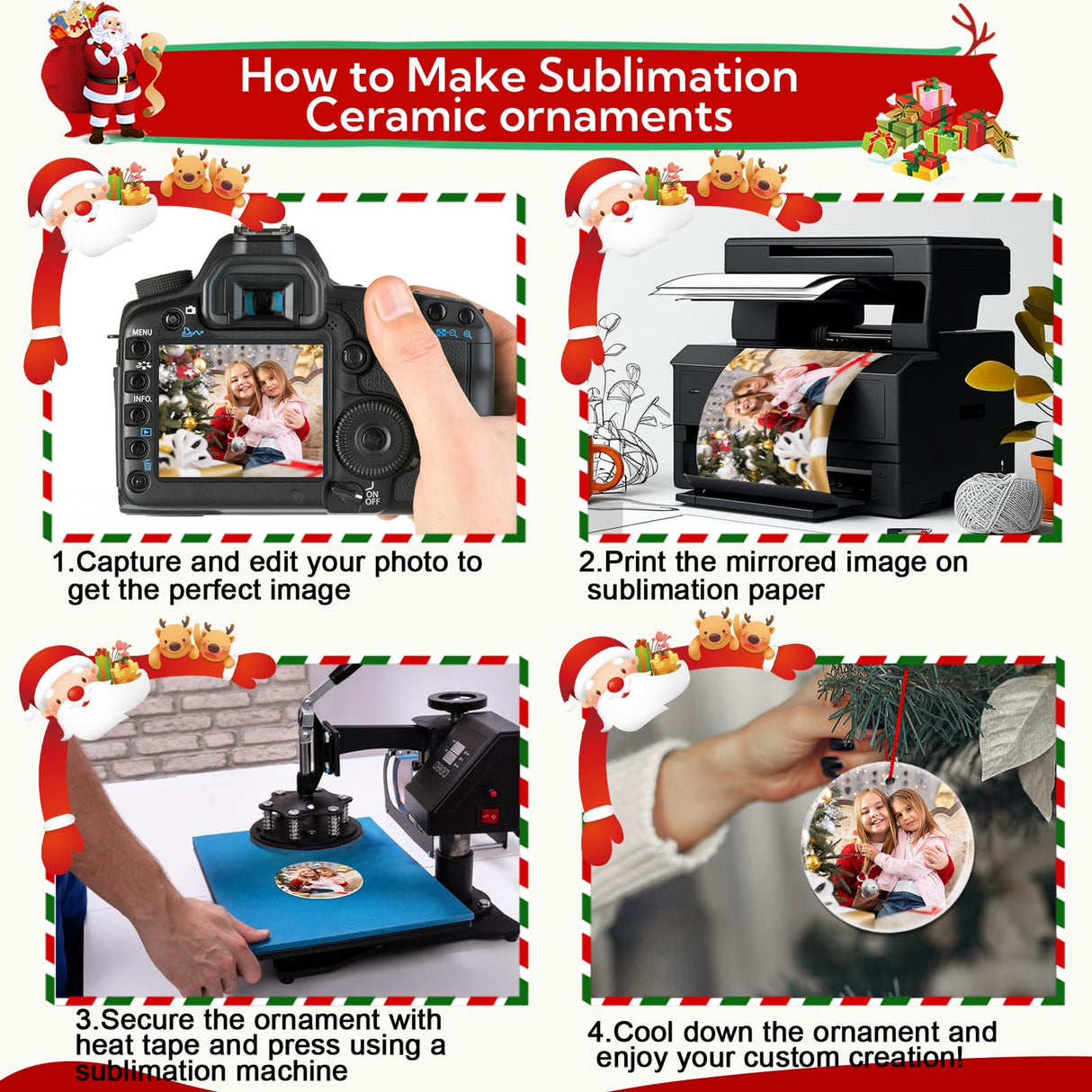 How to Make Sublimation Ceramic ornaments

MENU
INFO.
ON
OFF

1.Capture and edit your photo to get the perfect image

2.Print the mirrored image on sublimation paper

3.Secure the ornament with heat tape and press using a sublimation machine

4.Cool down the ornament and enjoy your custom creation!