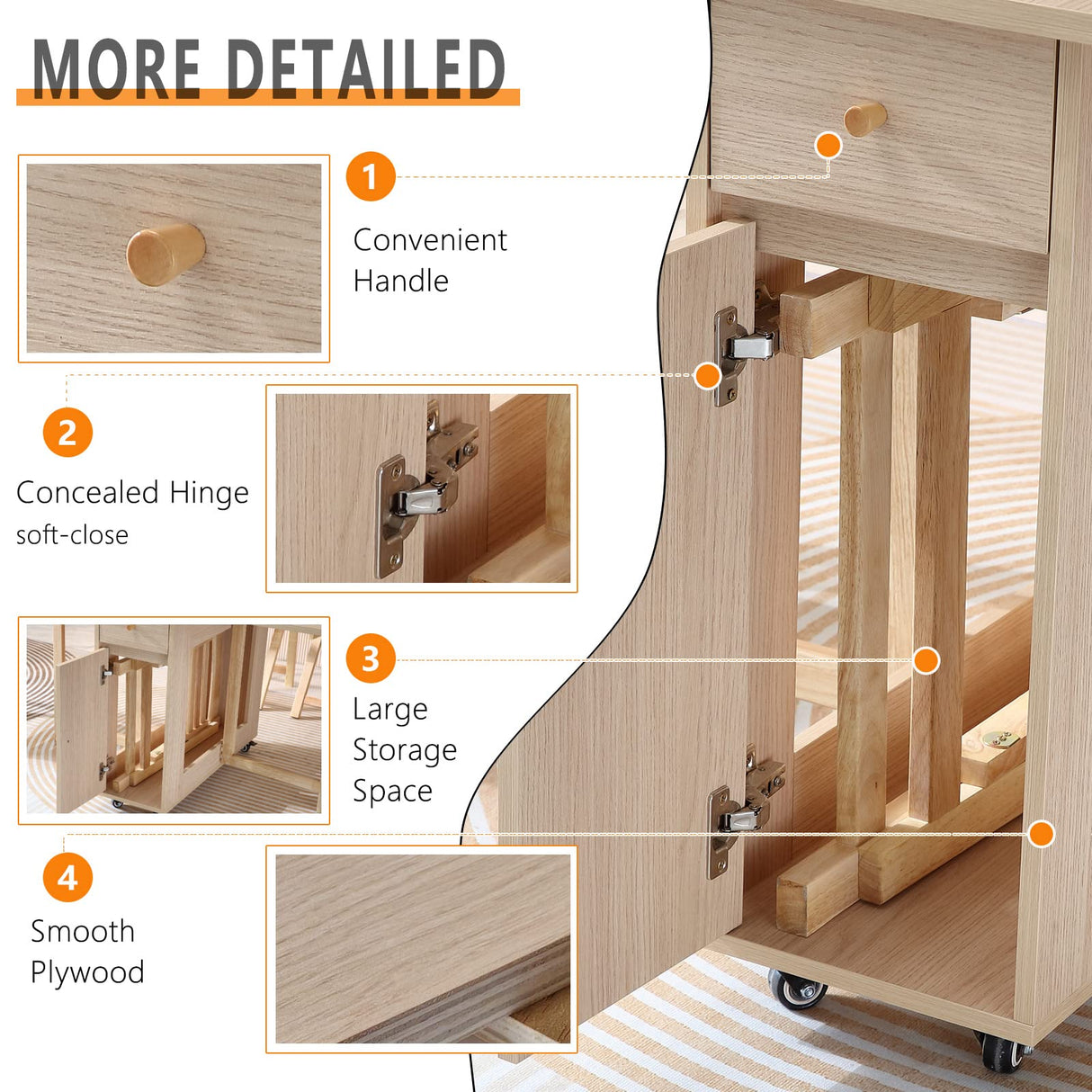 MORE DETAILED

1
Convenient Handle

2
Concealed Hinge
soft-close

3
Large Storage Space

4
Smooth Plywood