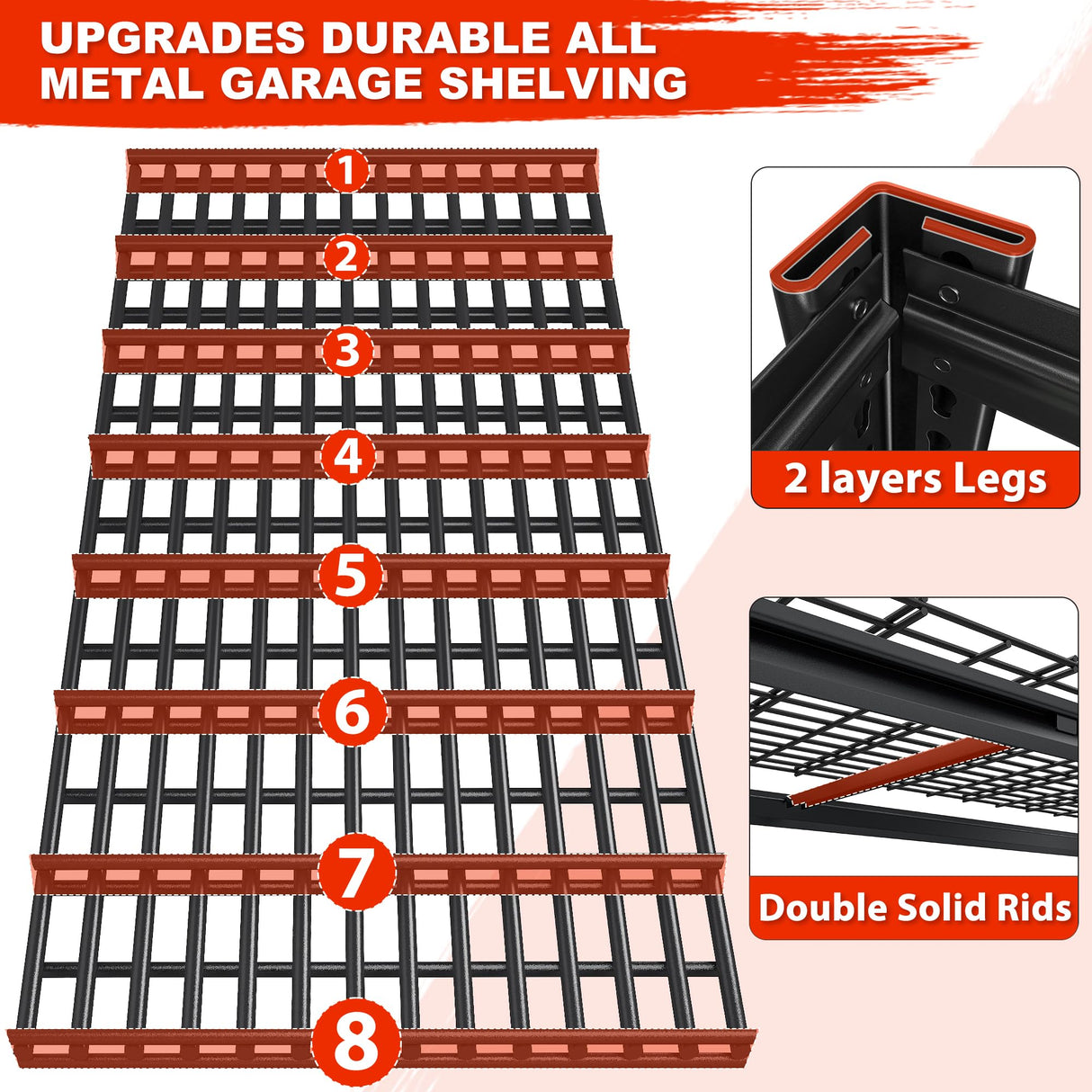 UPGRADES DURABLE ALL METAL GARAGE SHELVING

1

2

3

4

5

6

7

8

2 layers Legs

Double Solid Rids