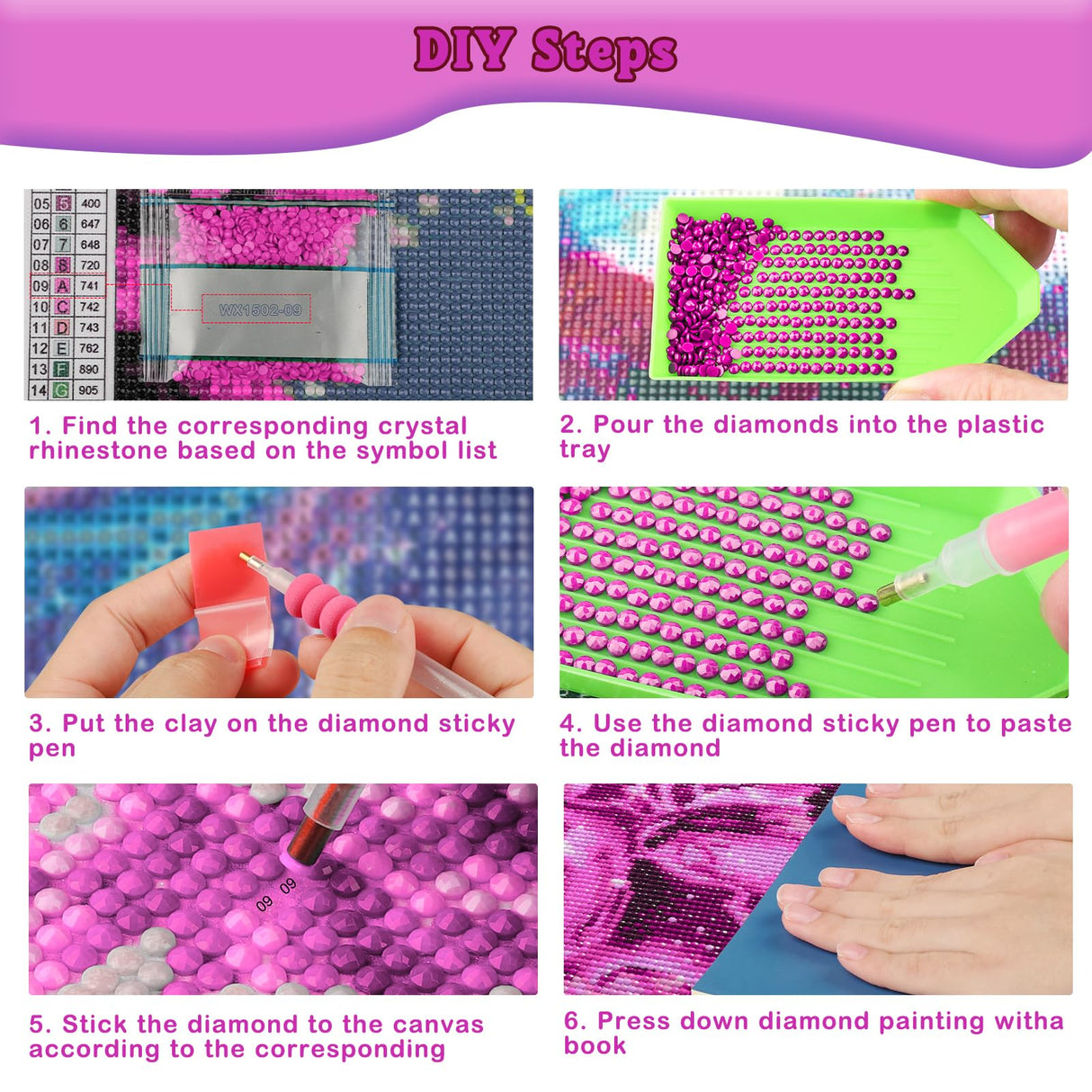 DIY Steps

| 05 | 5 | 400 |
|---|---|---|
| 06 | 6 | 647 |
| 07 | 7 | 648 |
| 08 | 8 | 720 |
| 09 | A | 741 |
| 10 | C | 742 |
| 11 | D | 743 |
| 12 | E | 762 |
| 13 | F | 890 |
| 14 | G | 905 |

WX1502-09

1. Find the corresponding crystal rhinestone based on the symbol list

2. Pour the diamonds into the plastic tray

3. Put the clay on the diamond sticky pen

4. Use the diamond sticky pen to paste the diamond

09 09

5. Stick the diamond to the canvas according to the corresponding

6. Press down diamond painting witha book