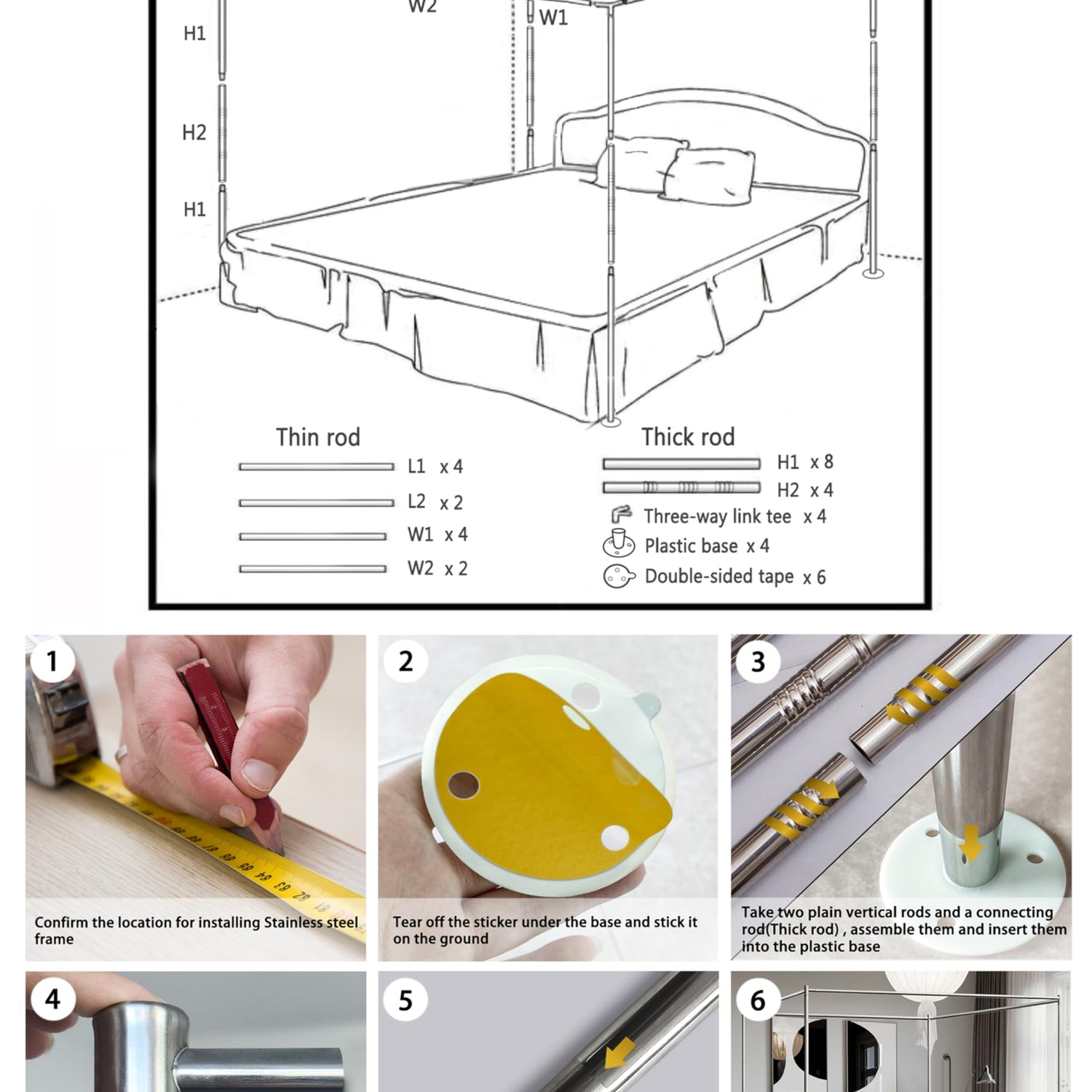 W2

W1

H1

H2

H1

Thin rod

L1 x 4

L2 x 2

W1 x 4

W2 x 2

Thick rod

H1 x 8

H2 x 4

Three-way link tee x 4

Plastic base x 4

Double-sided tape x 6

1

Confirm the location for installing Stainless steel frame

2

Tear off the sticker under the base and stick it on the ground

3

Take two plain vertical rods and a connecting rod(Thick rod) , assemble them and insert them into the plastic base

4

5

6