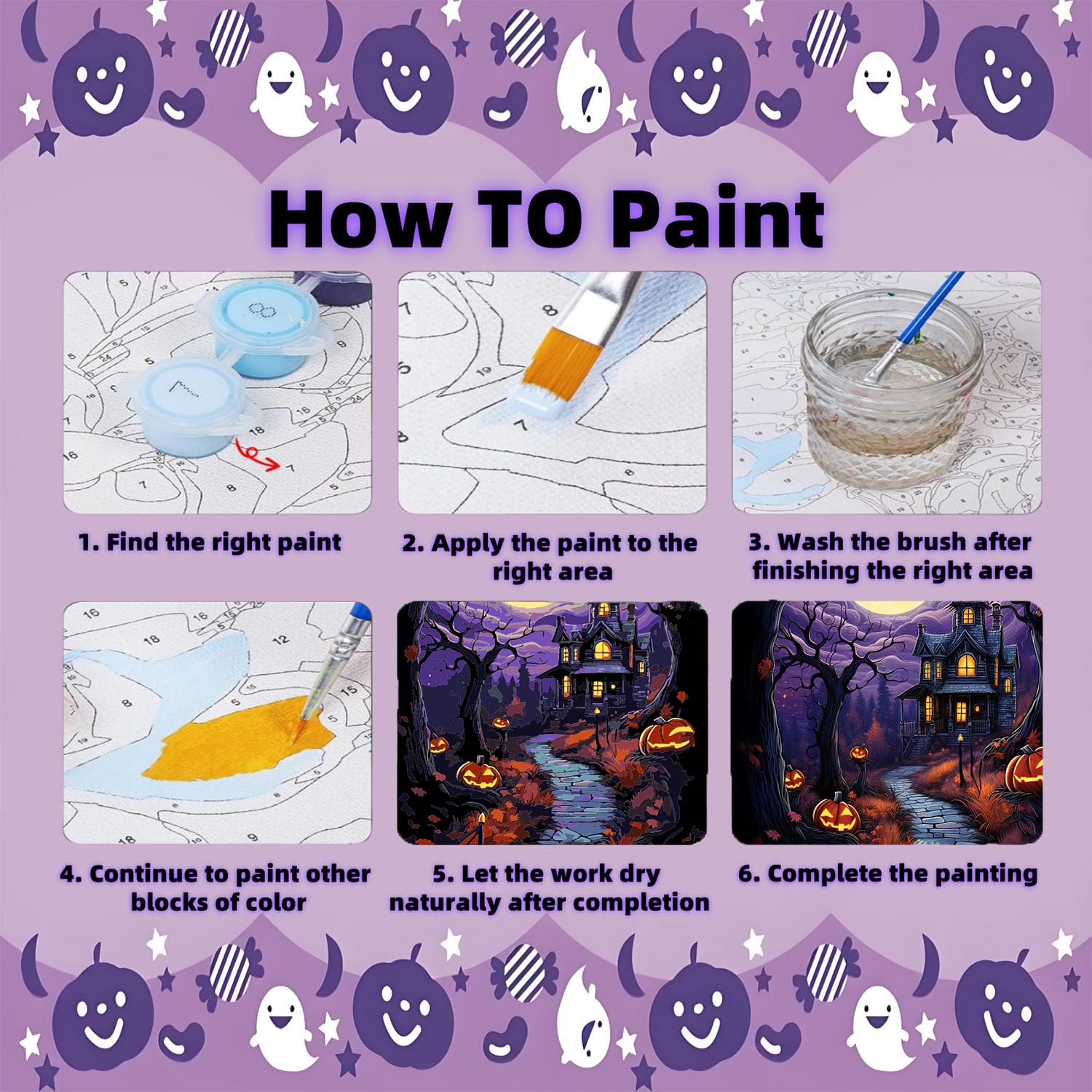 How TO Paint

1. Find the right paint

2. Apply the paint to the right area

3. Wash the brush after finishing the right area

4. Continue to paint other blocks of color

5. Let the work dry naturally after completion

6. Complete the painting