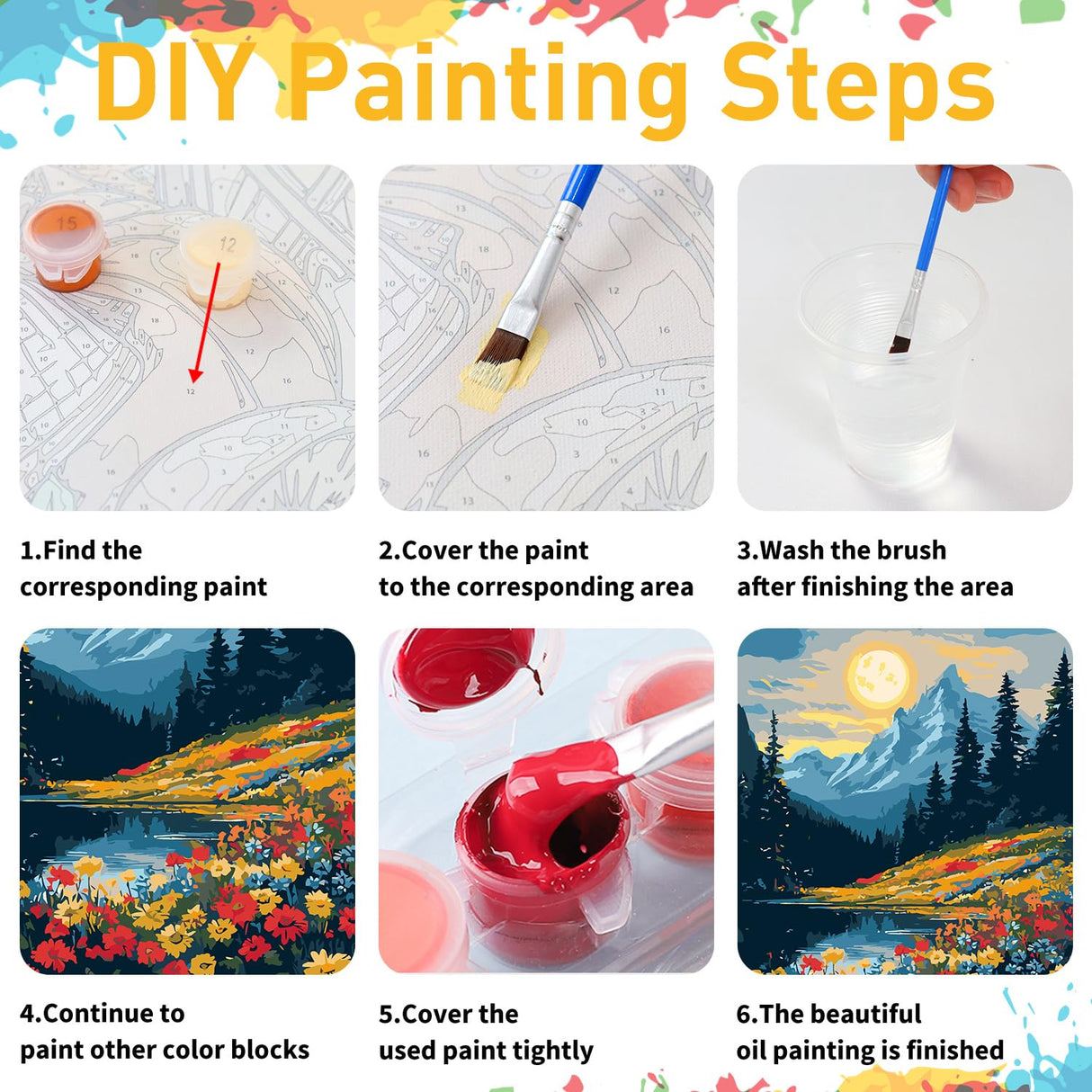 DIY Painting Steps

15

12

1.Find the corresponding paint

2.Cover the paint to the corresponding area

3.Wash the brush after finishing the area

4.Continue to paint other color blocks

5.Cover the used paint tightly

6.The beautiful oil painting is finished