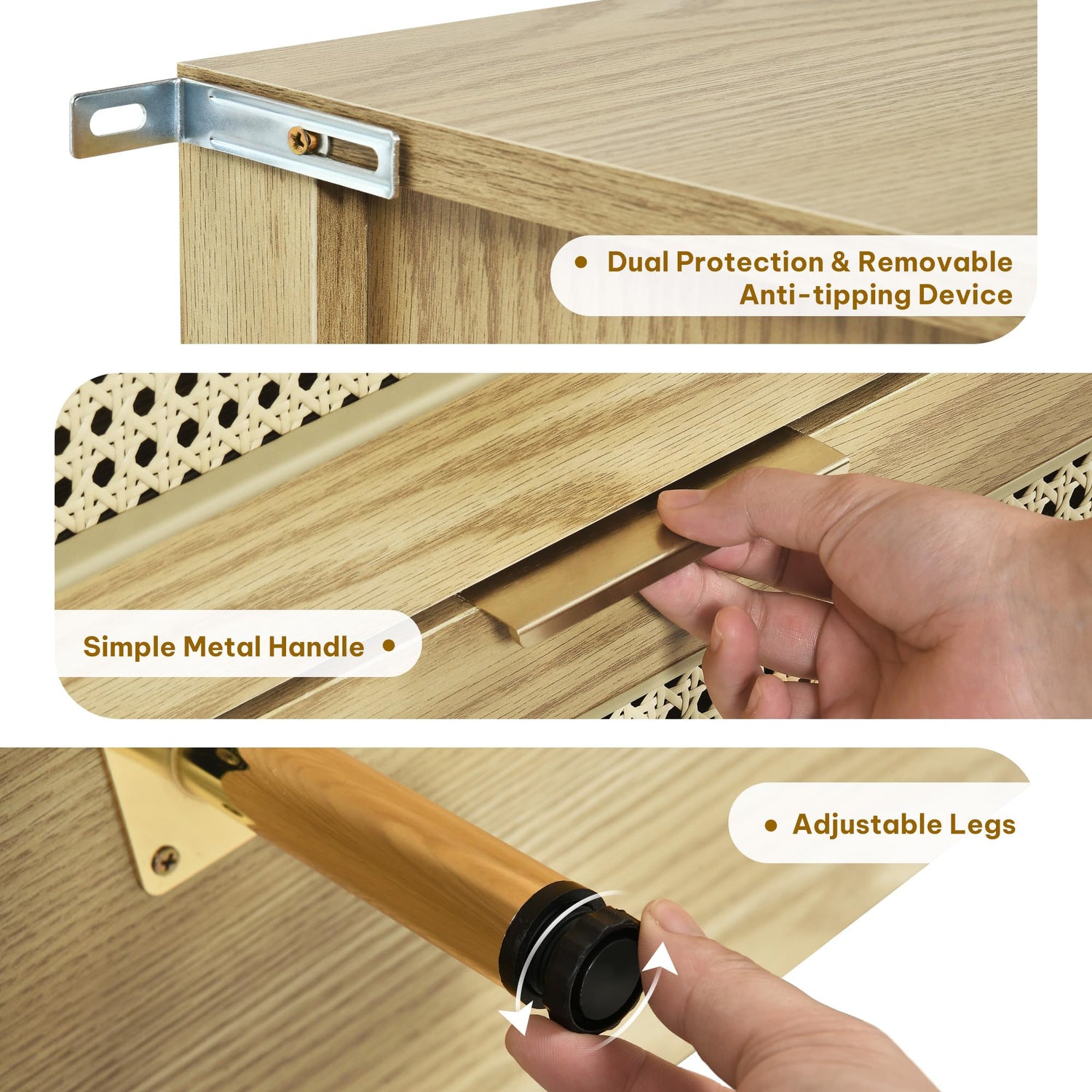 • Dual Protection & Removable Anti-tipping Device

Simple Metal Handle •

• Adjustable Legs