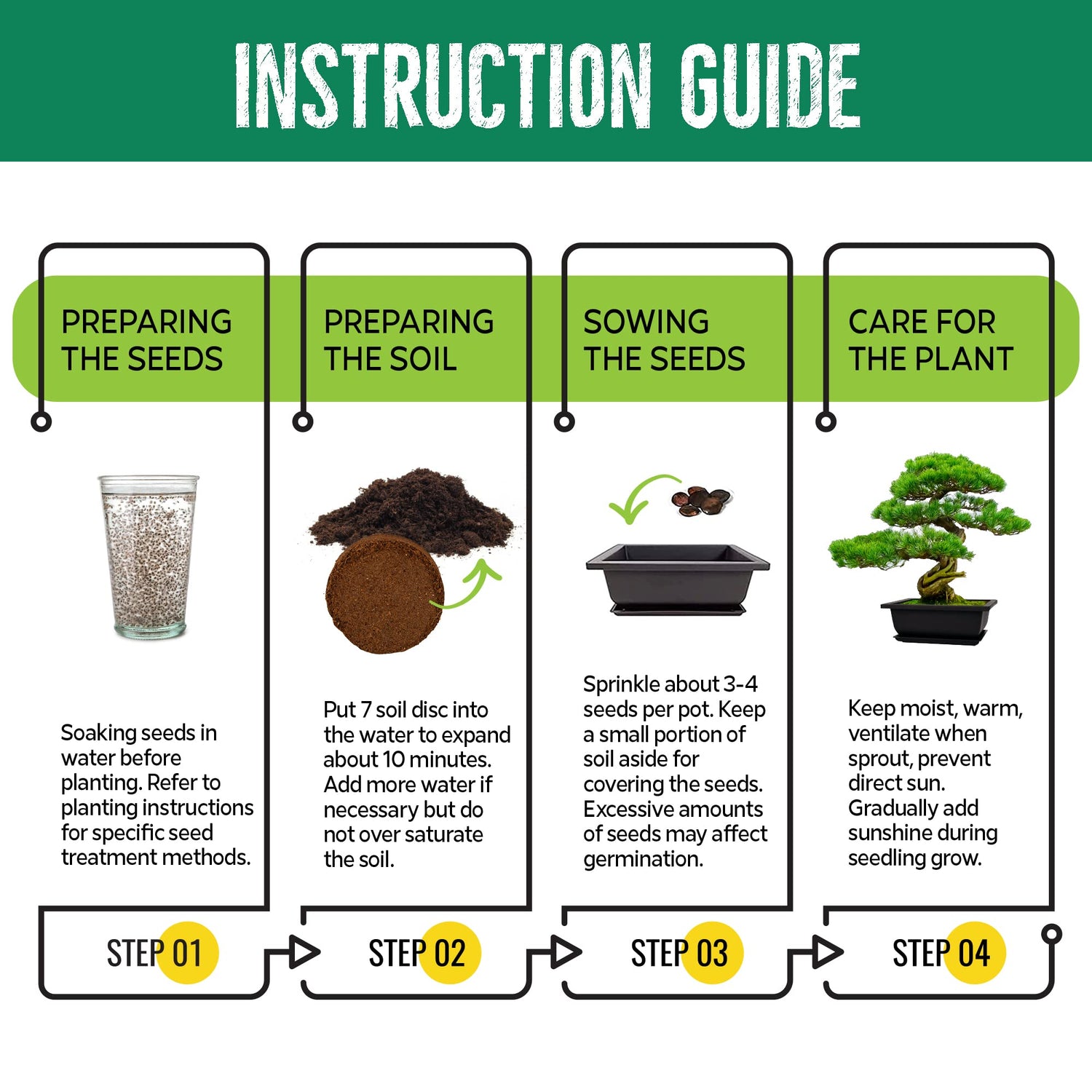 INSTRUCTION GUIDE

PREPARING THE SEEDS

Soaking seeds in water before planting. Refer to planting instructions for specific seed treatment methods.

STEP 01

PREPARING THE SOIL

Put 7 soil disc into the water to expand about 10 minutes. Add more water if necessary but do not over saturate the soil.

STEP 02

SOWING THE SEEDS

Sprinkle about 3-4 seeds per pot. Keep a small portion of soil aside for covering the seeds. Excessive amounts of seeds may affect germination.

STEP 03

CARE FOR THE PLANT

Keep moist, warm, ventilate when sprout, prevent direct sun. Gradually add sunshine during seedling grow.

STEP 04