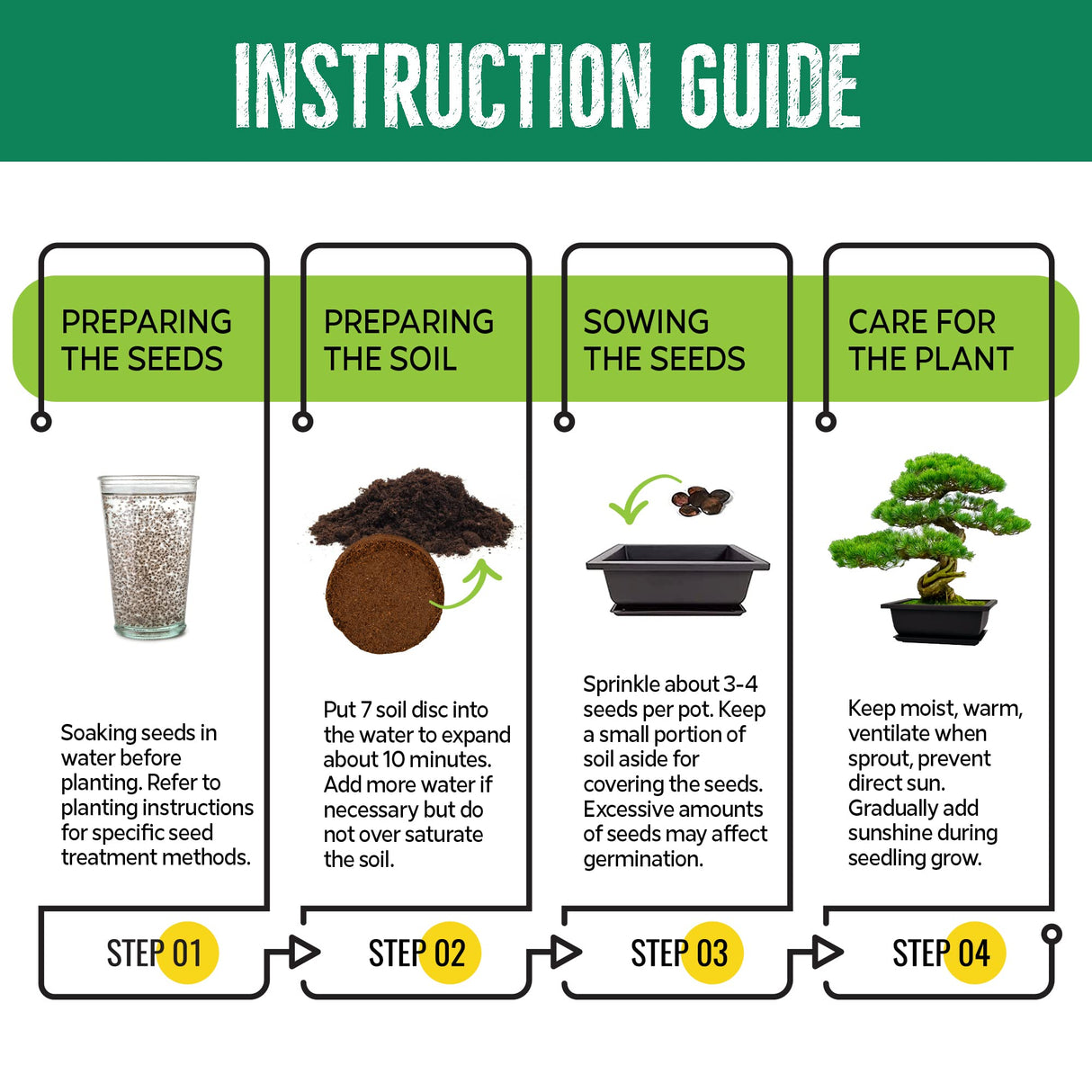 INSTRUCTION GUIDE

PREPARING THE SEEDS

Soaking seeds in water before planting. Refer to planting instructions for specific seed treatment methods.

STEP 01

PREPARING THE SOIL

Put 7 soil disc into the water to expand about 10 minutes. Add more water if necessary but do not over saturate the soil.

STEP 02

SOWING THE SEEDS

Sprinkle about 3-4 seeds per pot. Keep a small portion of soil aside for covering the seeds. Excessive amounts of seeds may affect germination.

STEP 03

CARE FOR THE PLANT

Keep moist, warm, ventilate when sprout, prevent direct sun. Gradually add sunshine during seedling grow.

STEP 04