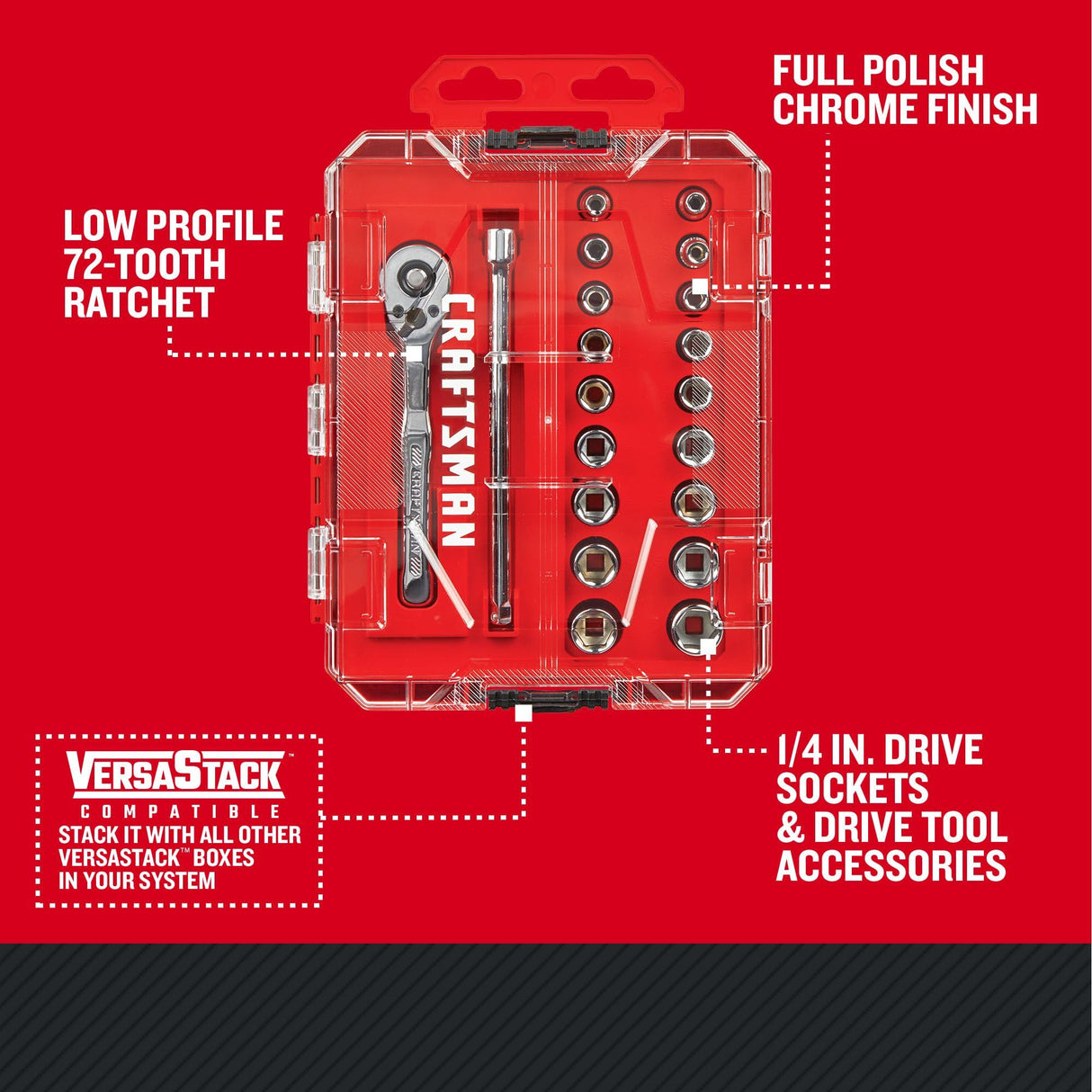 FULL POLISH CHROME FINISH

LOW PROFILE 72-TOOTH RATCHET

CRAFTSMAN

CRAFTSMAN

VERSASTACK
COMPATIBLE
STACK IT WITH ALL OTHER VERSASTACK™ BOXES IN YOUR SYSTEM

1/4 IN. DRIVE SOCKETS & DRIVE TOOL ACCESSORIES