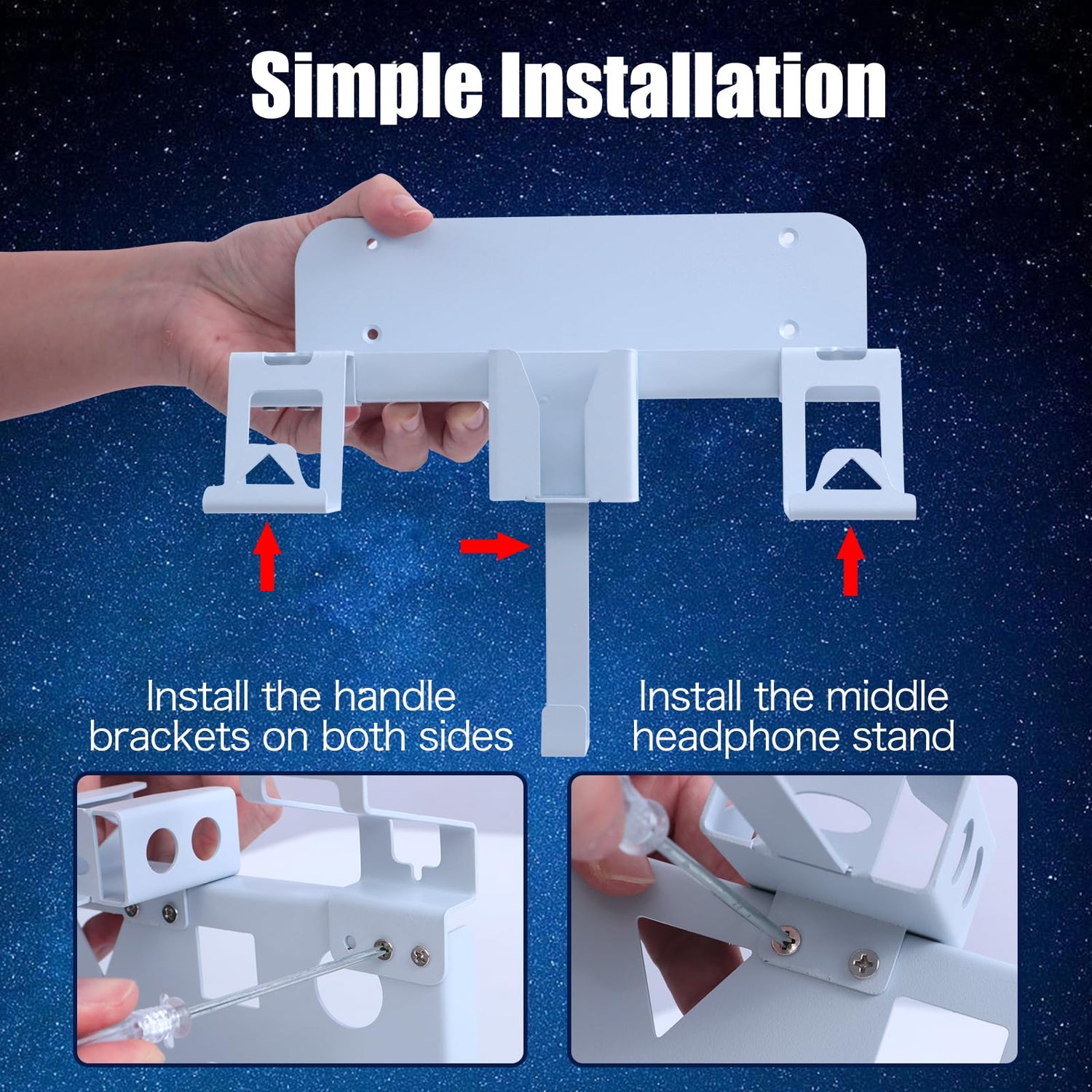 Simple Installation

Install the handle brackets on both sides

Install the middle headphone stand