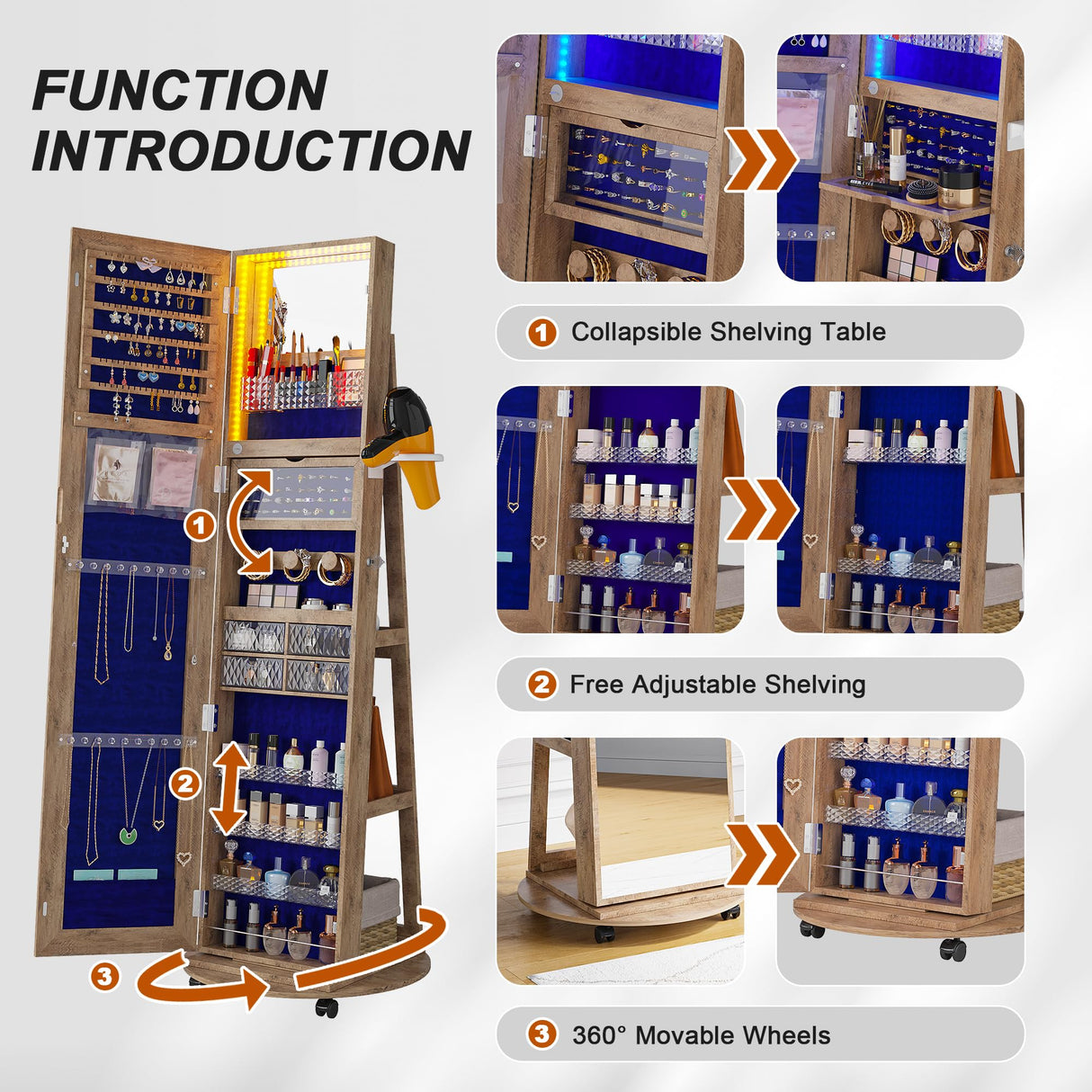 FUNCTION INTRODUCTION

1

2

3

1 Collapsible Shelving Table

2 Free Adjustable Shelving

3 360° Movable Wheels