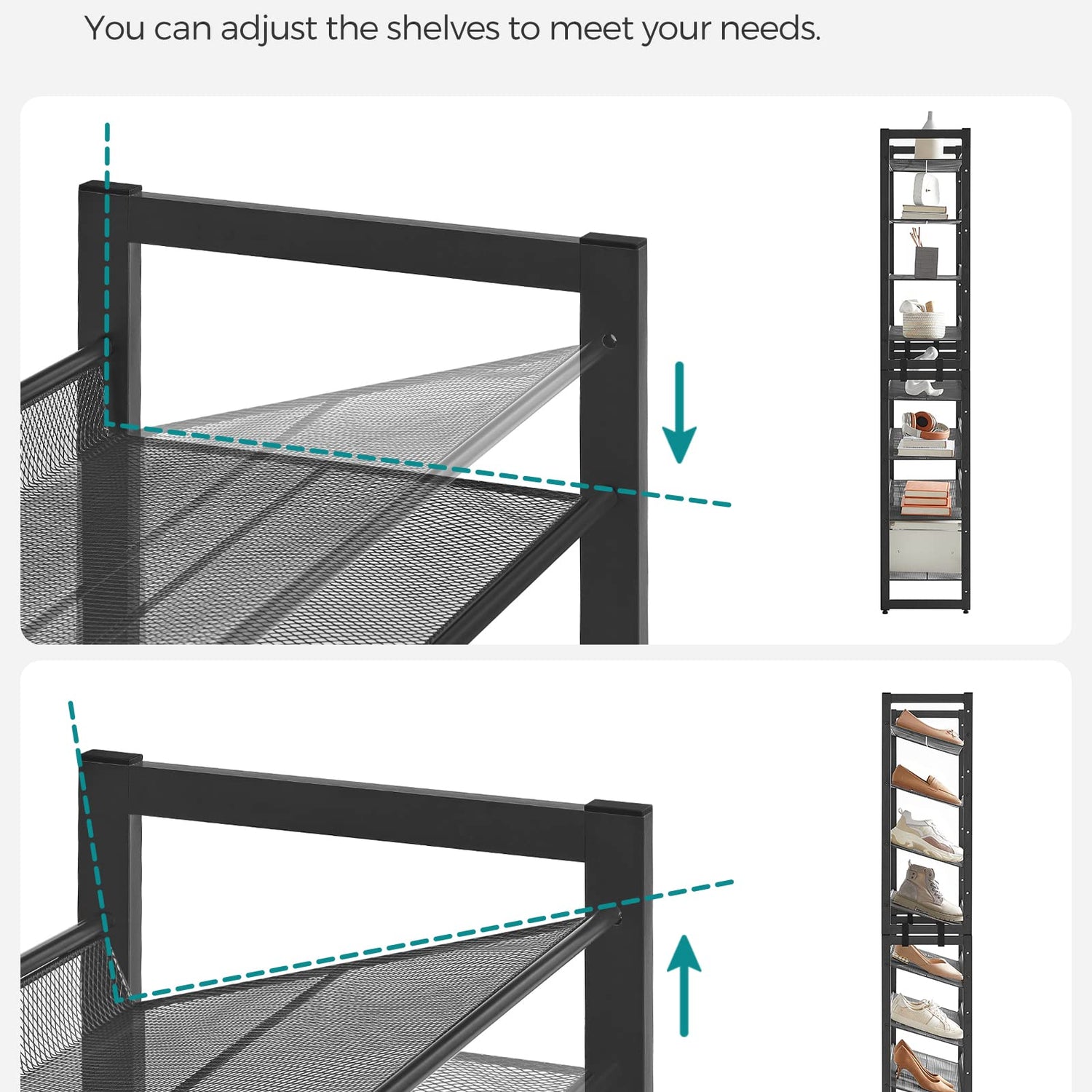 You can adjust the shelves to meet your needs.